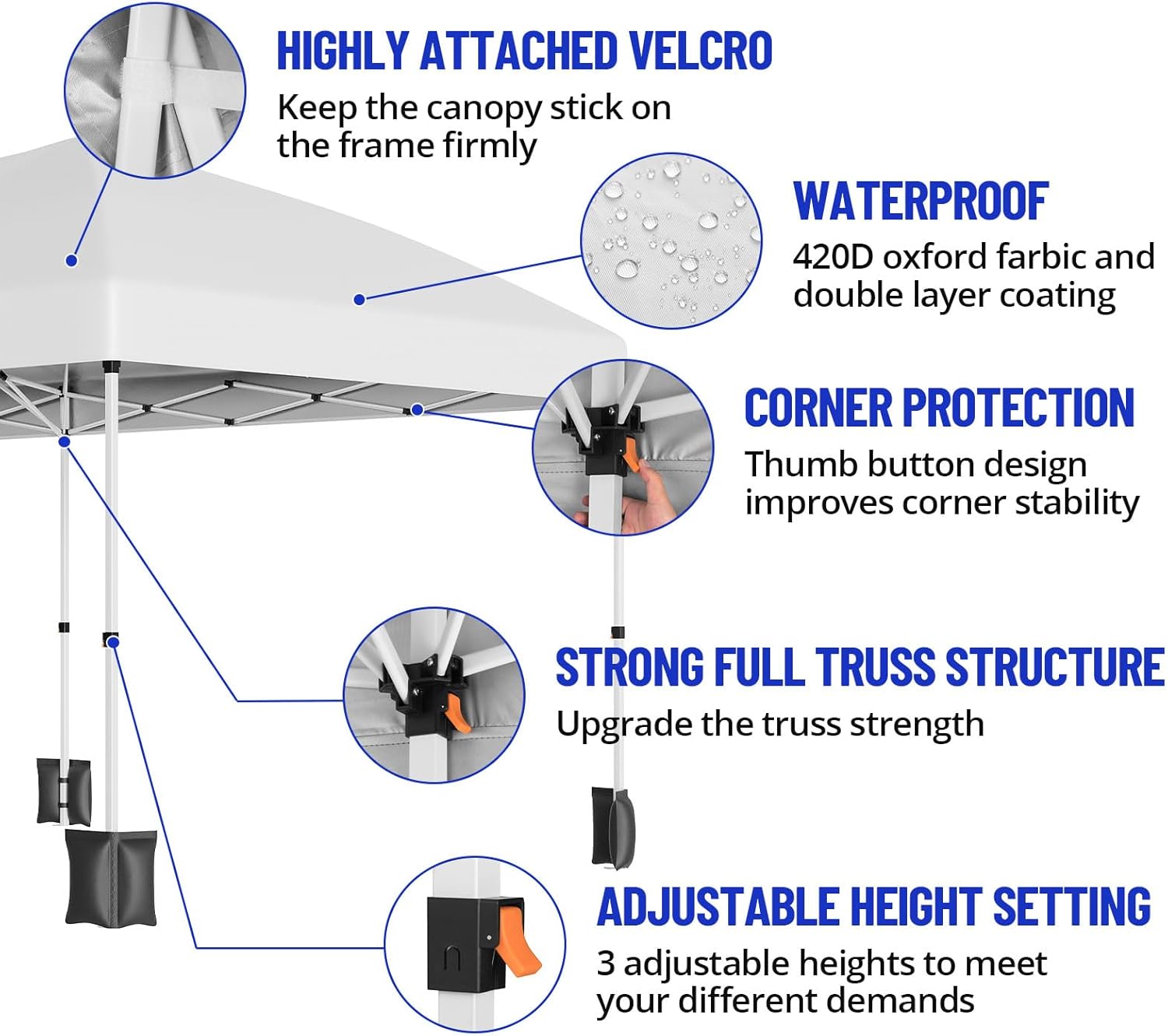 HIGHLY ATTACHED VELCRO
Keep the canopy stick on the frame firmly

WATERPROOF
420D oxford farbic and double layer coating

CORNER PROTECTION
Thumb button design improves corner stability

STRONG FULL TRUSS STRUCTURE
Upgrade the truss strength

ADJUSTABLE HEIGHT SETTING
3 adjustable heights to meet your different demands