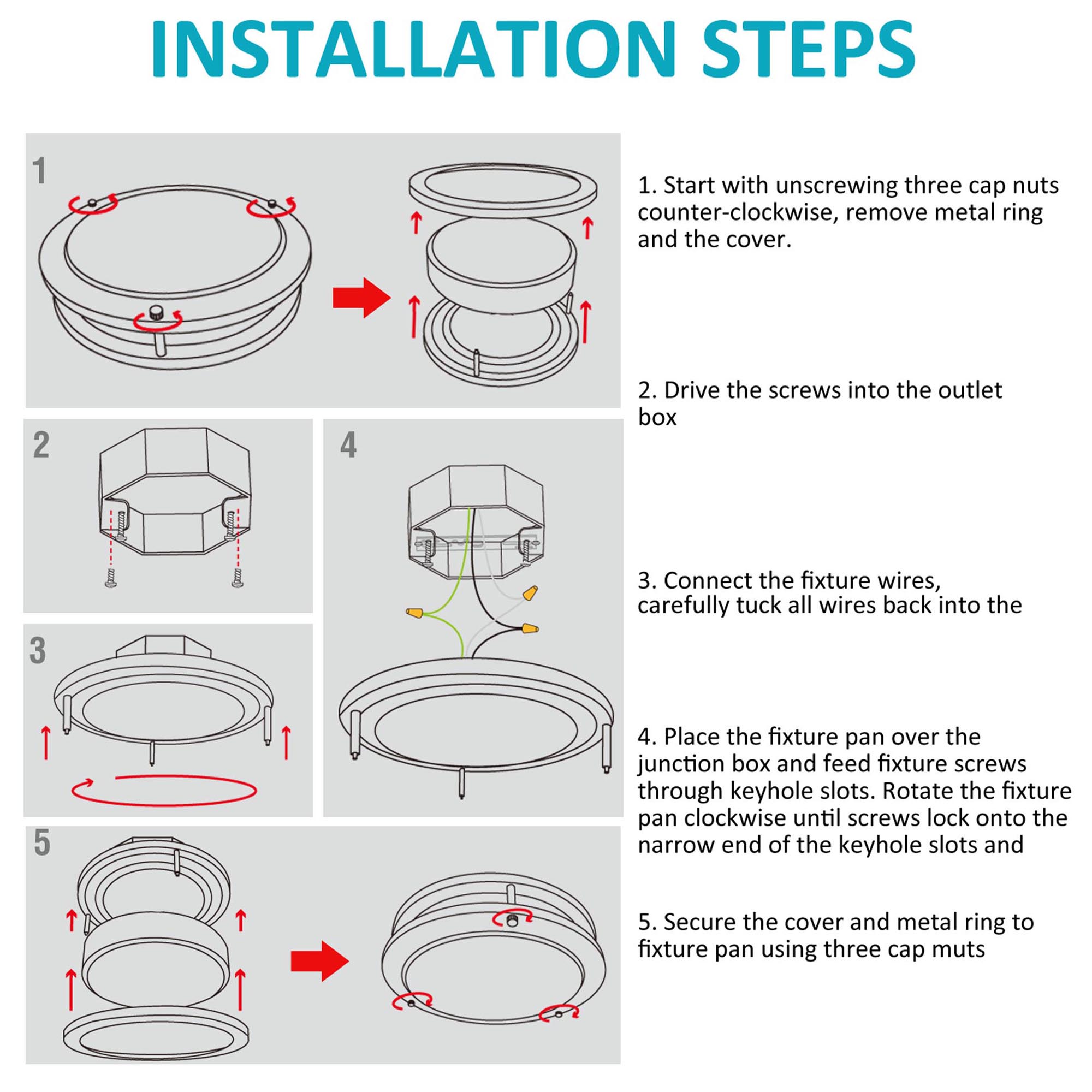 INSTALLATION STEPS

1

2

4

3

5

1. Start with unscrewing three cap nuts counter-clockwise, remove metal ring and the cover.

2. Drive the screws into the outlet box

3. Connect the fixture wires, carefully tuck all wires back into the

4. Place the fixture pan over the junction box and feed fixture screws through keyhole slots. Rotate the fixture pan clockwise until screws lock onto the narrow end of the keyhole slots and

5. Secure the cover and metal ring to fixture pan using three cap muts