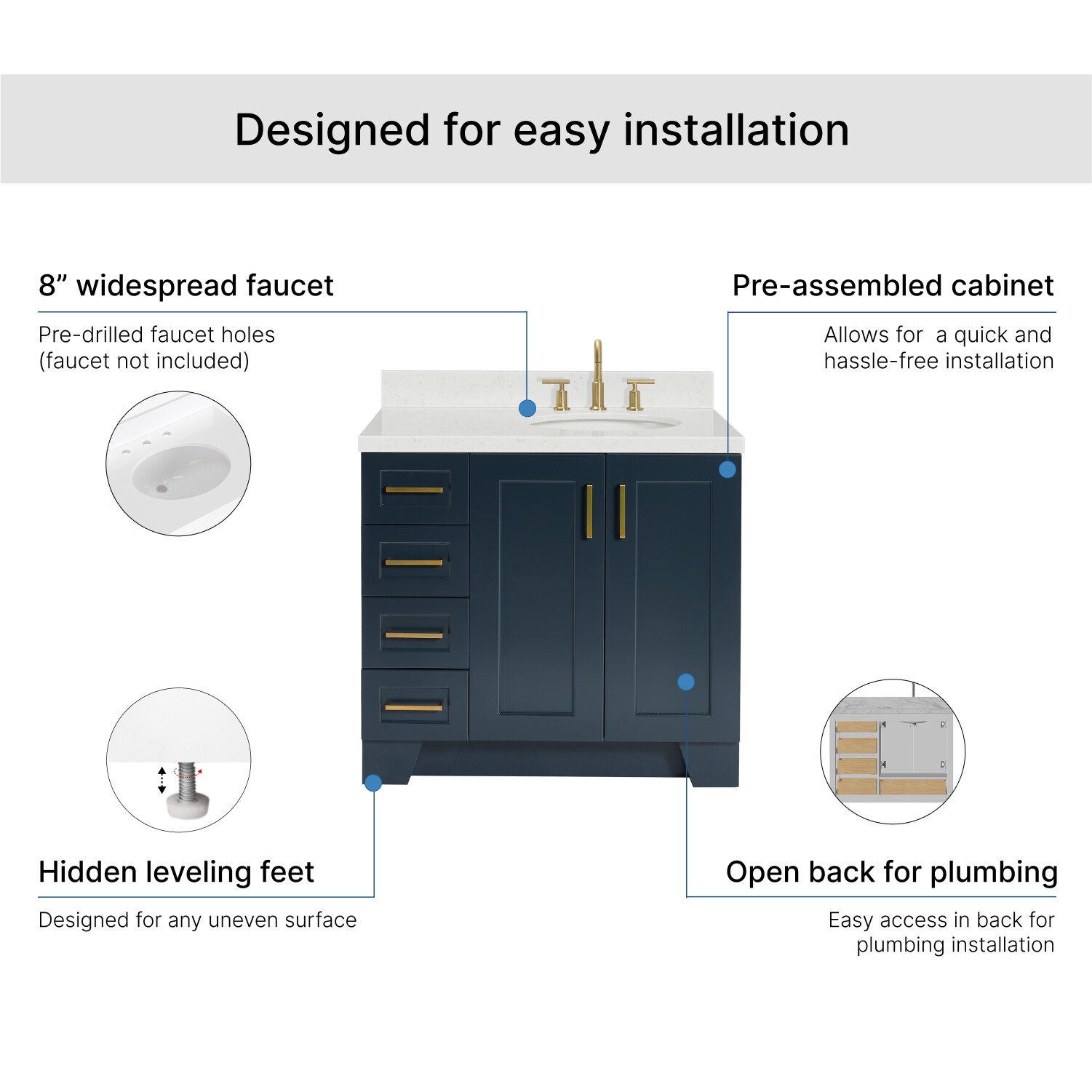 Designed for easy installation

8” widespread faucet

Pre-drilled faucet holes (faucet not included)

Pre-assembled cabinet

Allows for  a quick and hassle-free installation

Hidden leveling feet

Designed for any uneven surface

Open back for plumbing

Easy access in back for plumbing installation