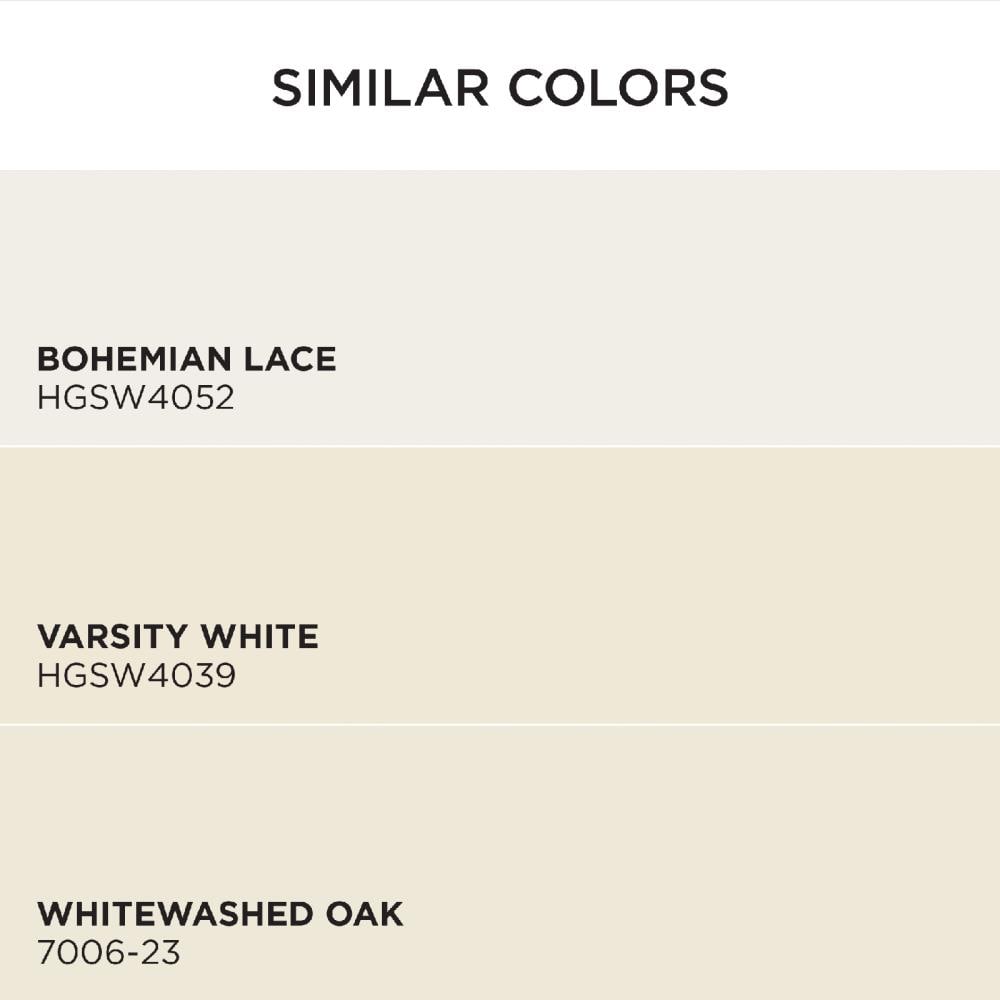 SIMILAR COLORS

BOHEMIAN LACE
HGSW4052

VARSITY WHITE
HGSW4039

WHITEWASHED OAK
7006-23