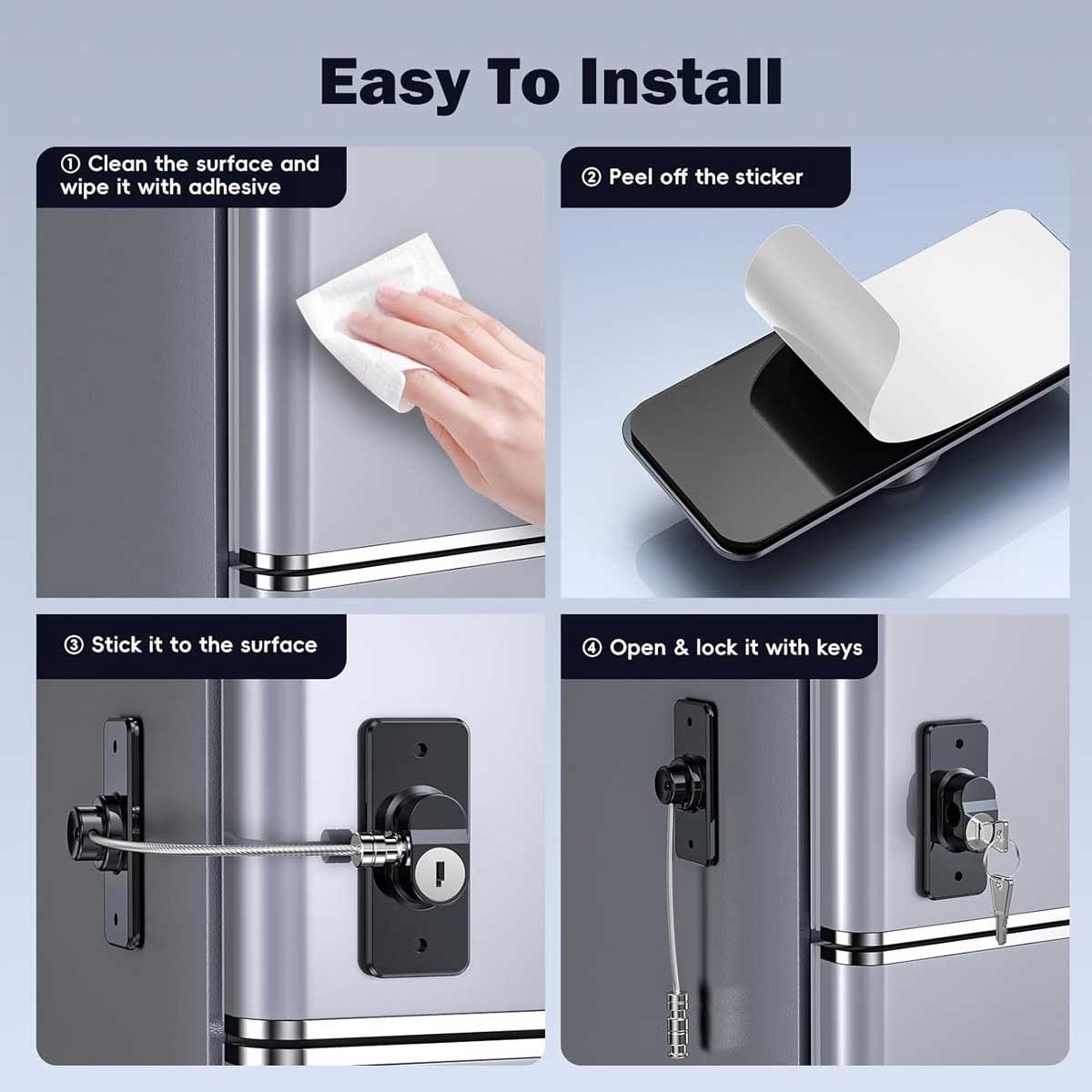 Easy To Install

① Clean the surface and wipe it with adhesive

② Peel off the sticker

③ Stick it to the surface

④ Open & lock it with keys