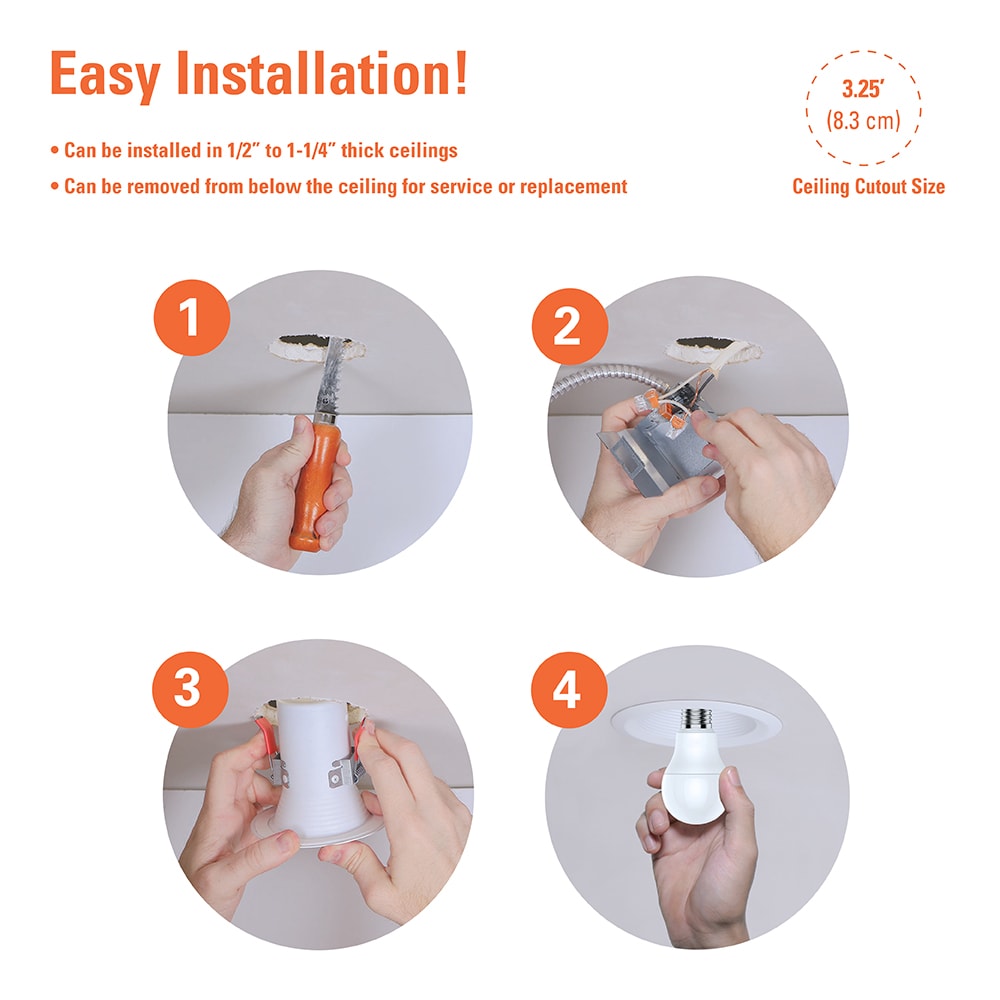 Easy Installation!

• Can be installed in 1/2" to 1-1/4" thick ceilings
• Can be removed from below the ceiling for service or replacement

3.25'
(8.3 cm)
Ceiling Cutout Size

1

2

3

4