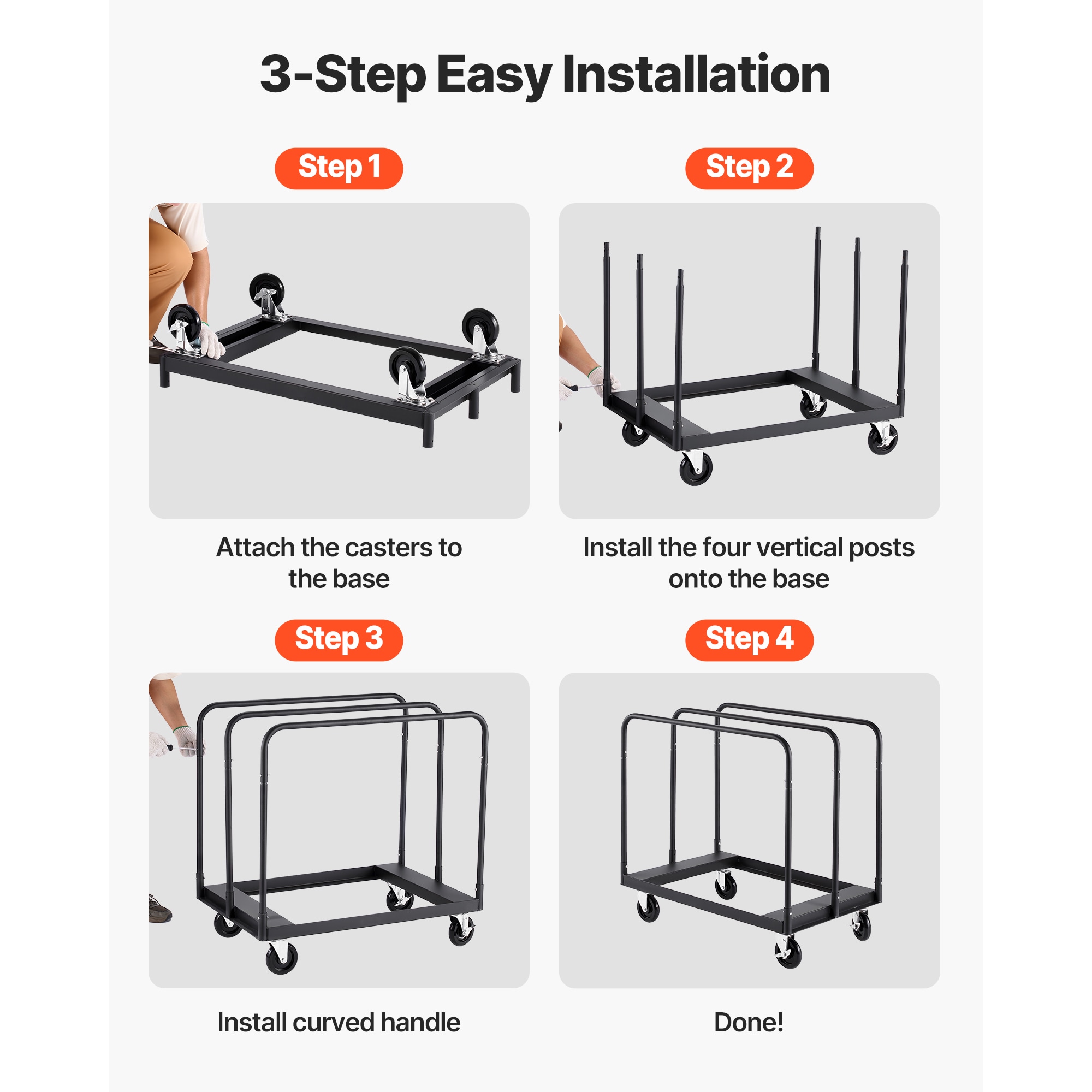 3-Step Easy Installation

Step 1

Attach the casters to the base

Step 2

Install the four vertical posts onto the base

Step 3

Install curved handle

Step 4

Done!