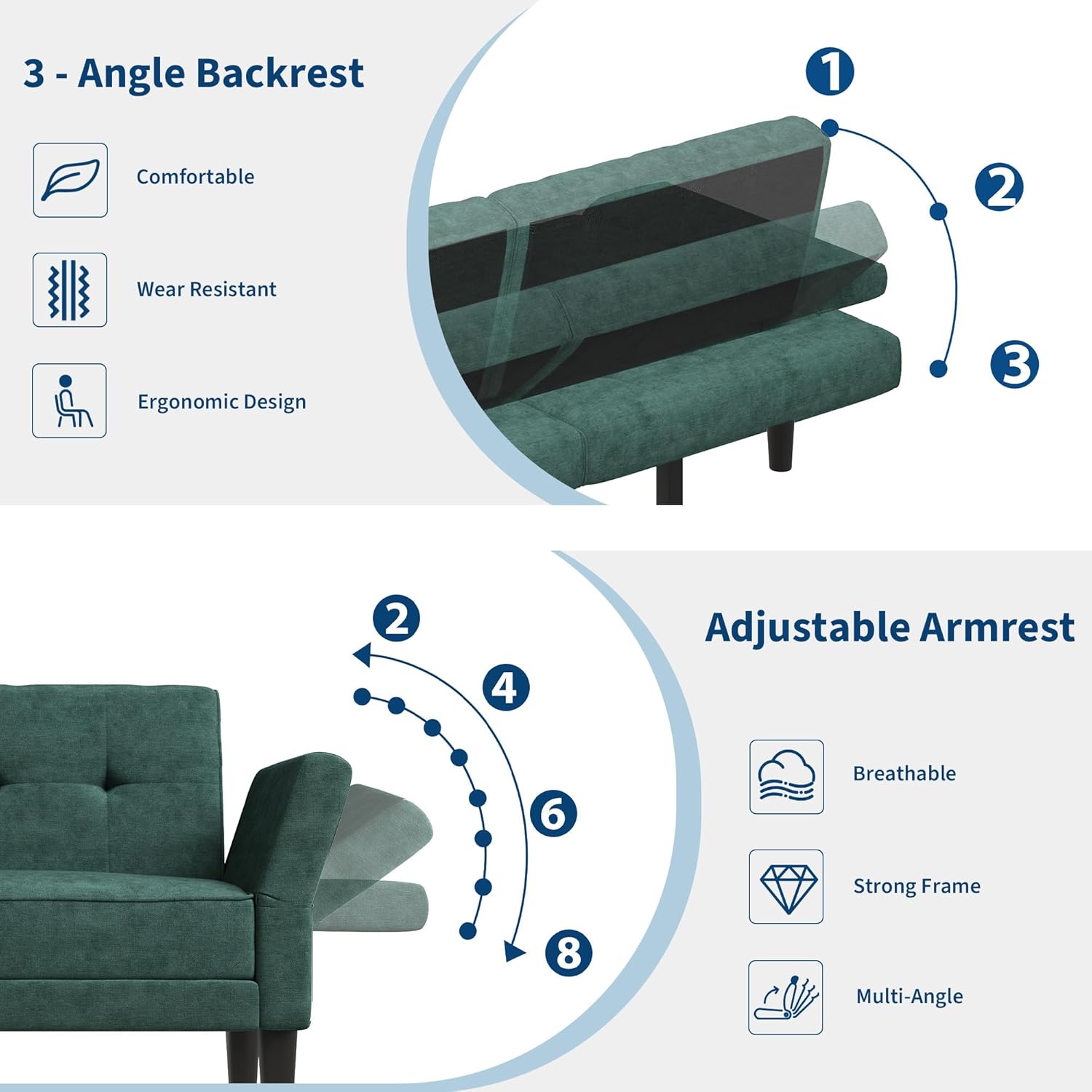 3 - Angle Backrest

Comfortable

Wear Resistant

Ergonomic Design

1

2

3

2

4

6

8

Adjustable Armrest

Breathable

Strong Frame

Multi-Angle