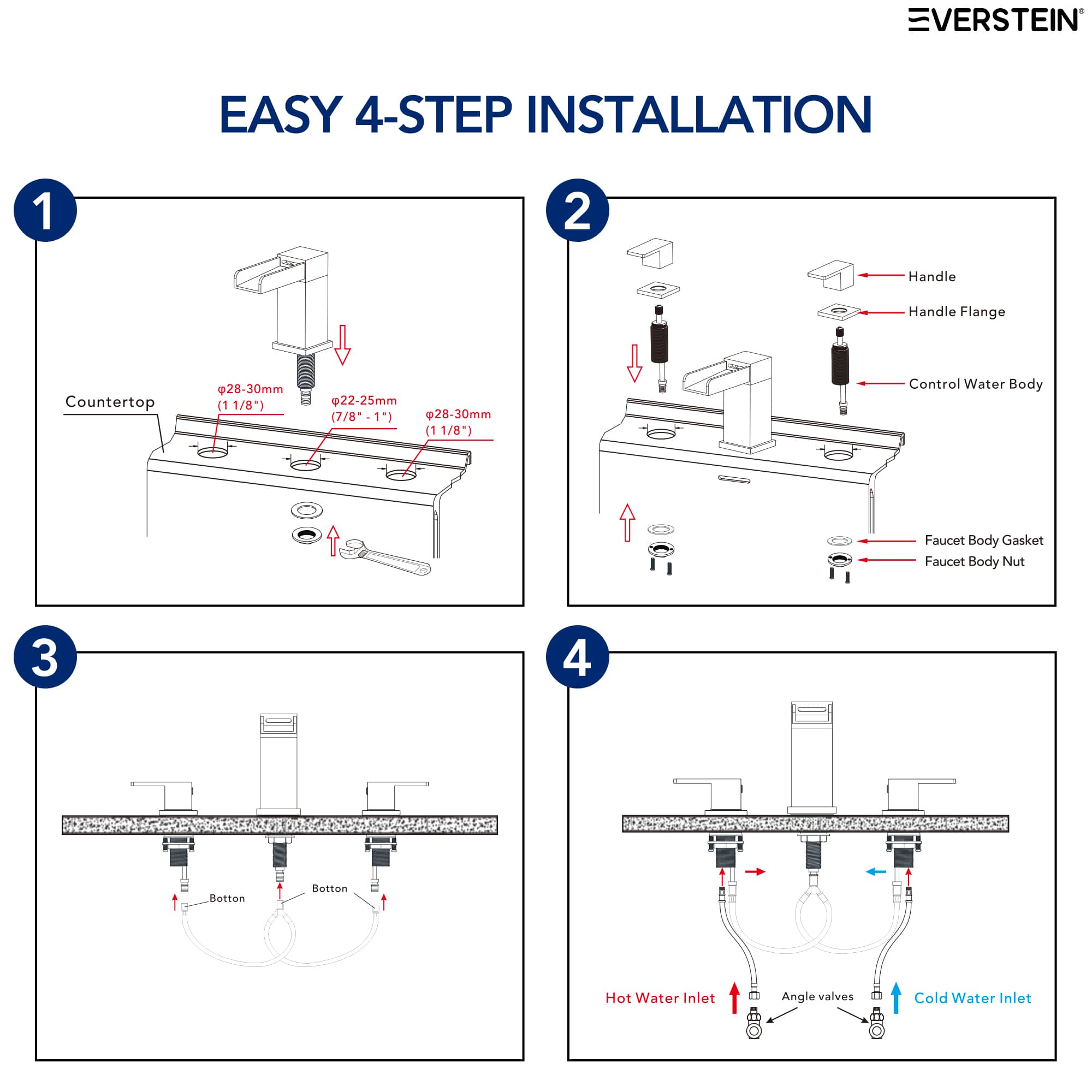 EVERSTEIN®

EASY 4-STEP INSTALLATION

1

Countertop

φ28-30mm (1 1/8")

φ22-25mm (7/8" - 1")

φ28-30mm (1 1/8")

2

Handle

Handle Flange

Control Water Body

Faucet Body Gasket

Faucet Body Nut

3

Botton

Botton

4

Hot Water Inlet

Angle valves

Cold Water Inlet