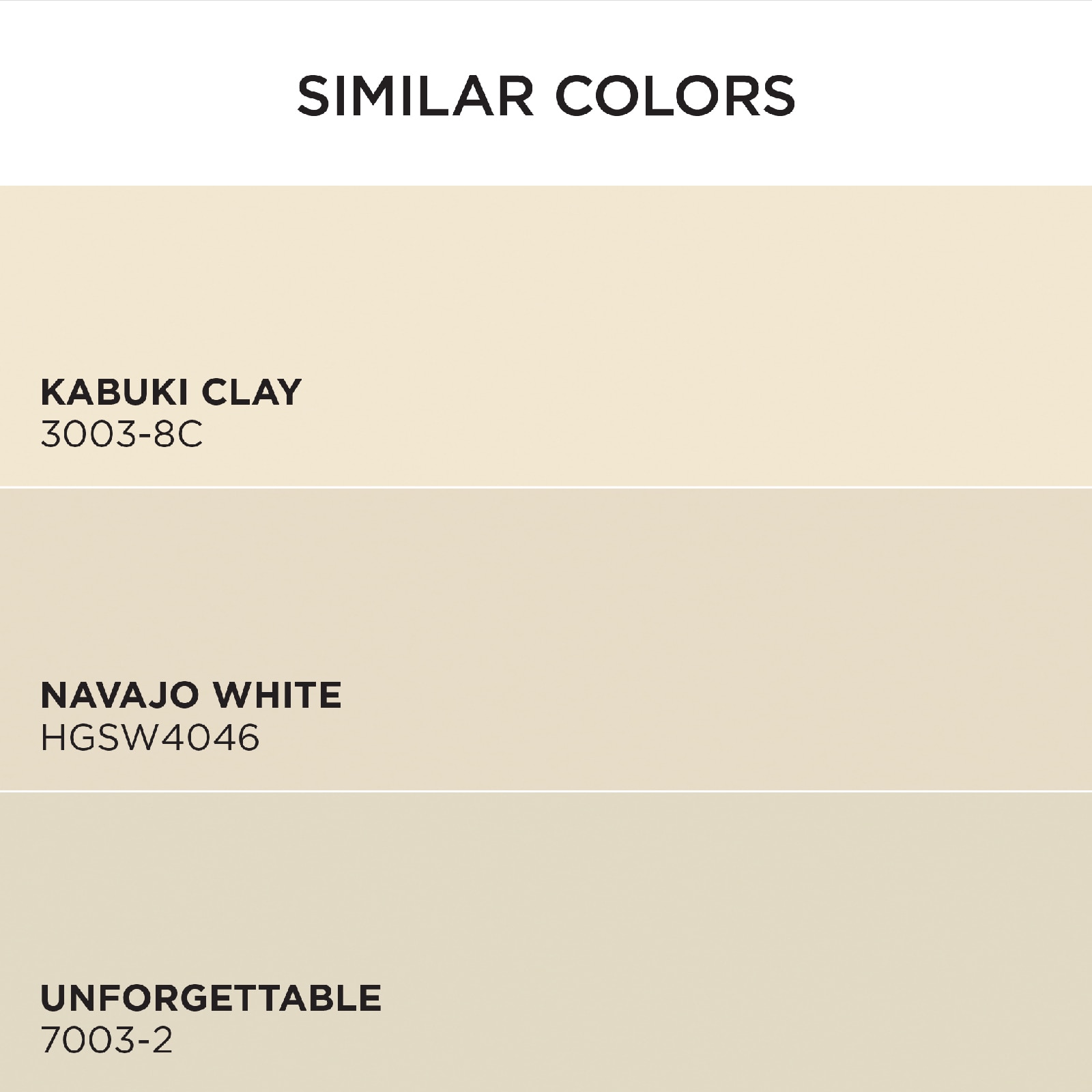 SIMILAR COLORS

KABUKI CLAY
3003-8C

NAVAJO WHITE
HGSW4046

UNFORGETTABLE
7003-2