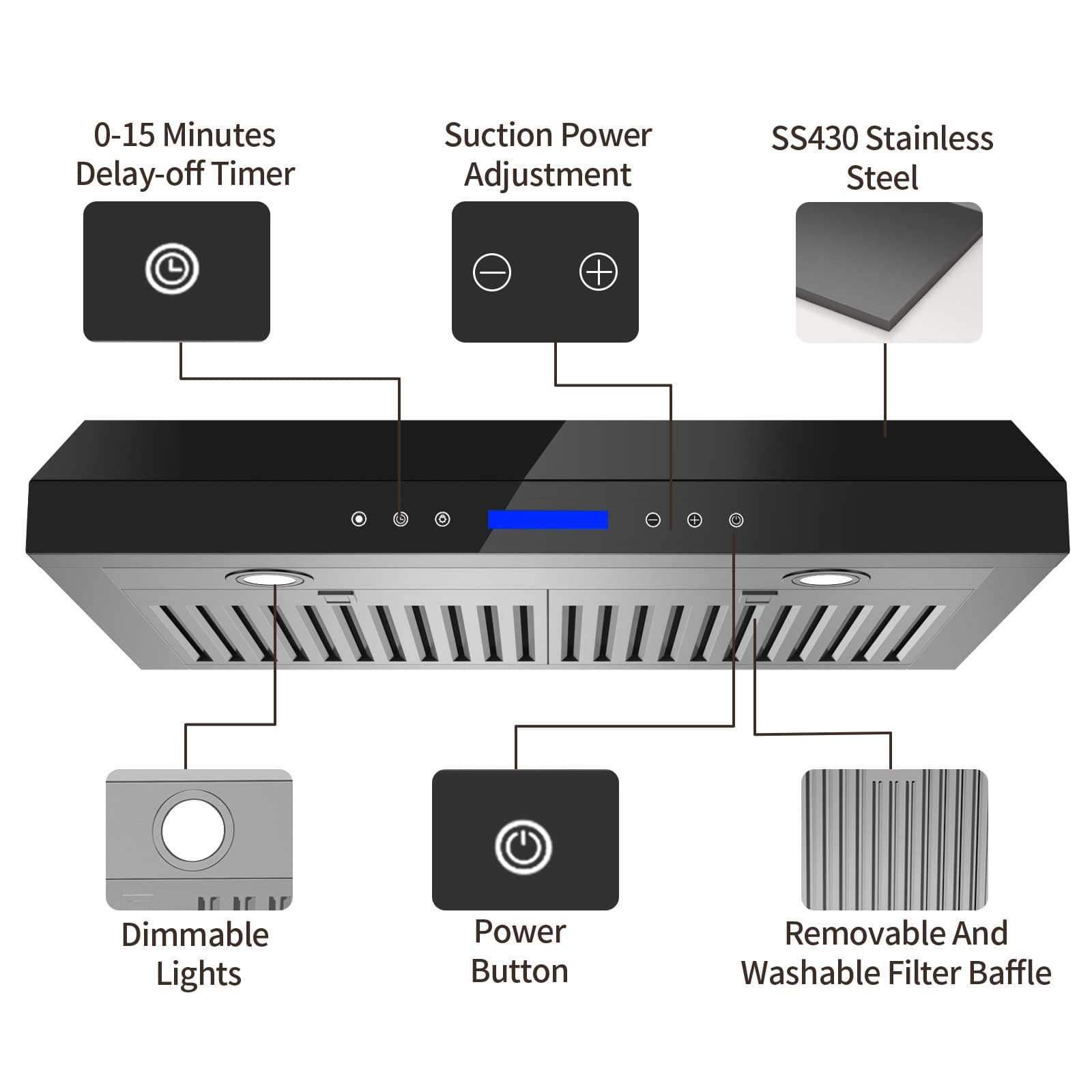 0-15 Minutes Delay-off Timer

Suction Power Adjustment

SS430 Stainless Steel

Dimmable Lights

Power Button

Removable And Washable Filter Baffle