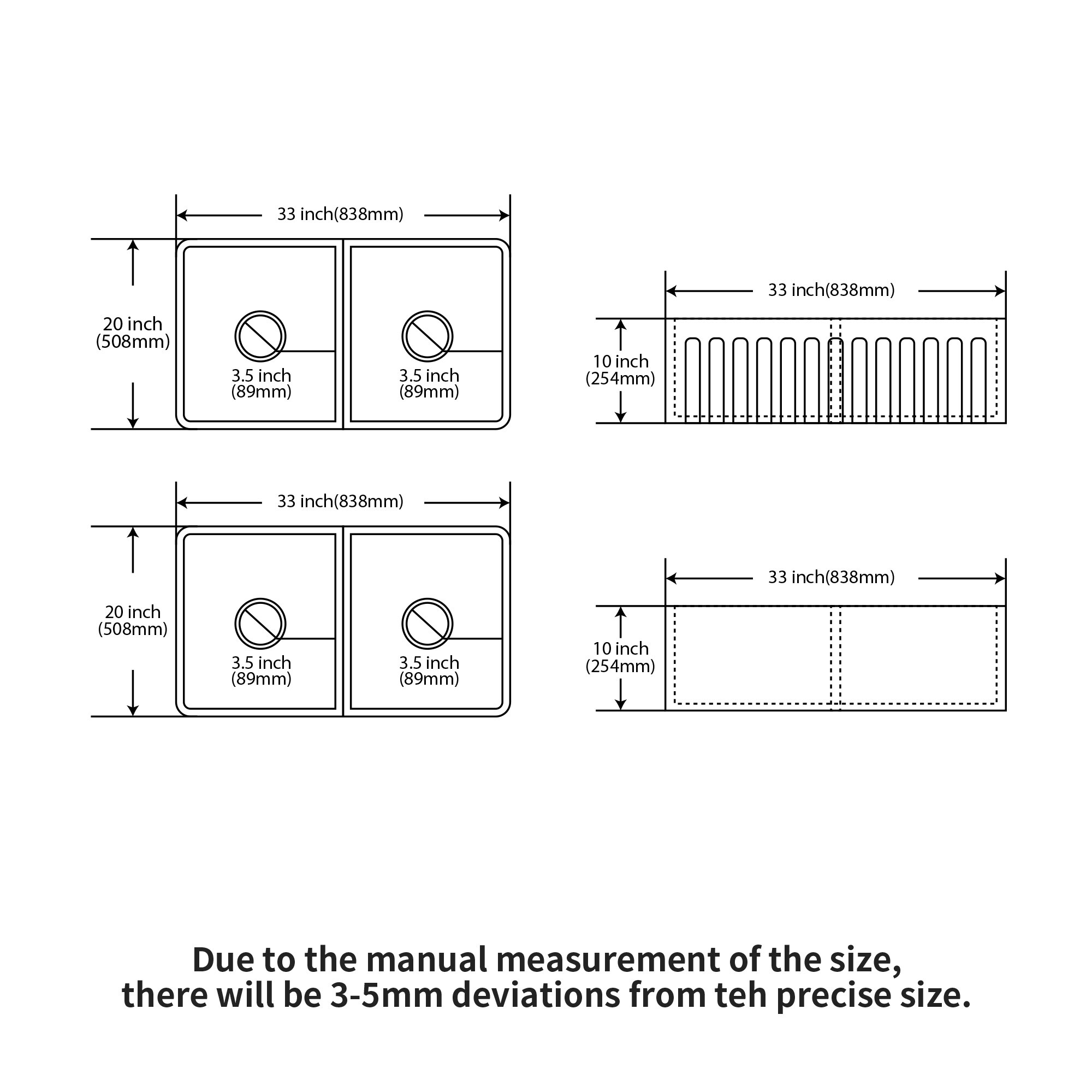 33 inch(838mm)

20 inch
(508mm)

3.5 inch
(89mm)

3.5 inch
(89mm)

33 inch(838mm)

10 inch
(254mm)

33 inch(838mm)

20 inch
(508mm)

3.5 inch
(89mm)

3.5 inch
(89mm)

33 inch(838mm)

10 inch
(254mm)

Due to the manual measurement of the size, there will be 3-5mm deviations from teh precise size.