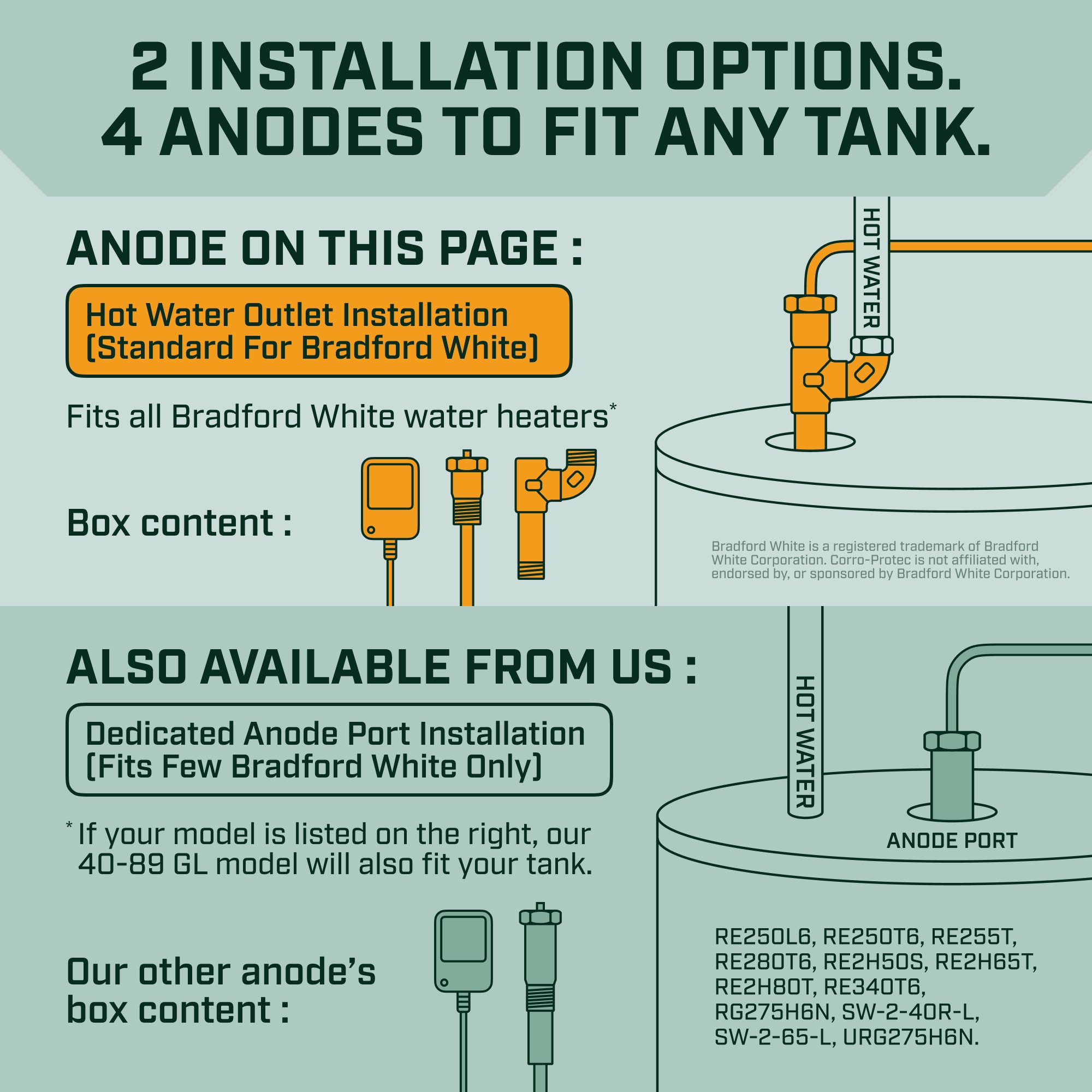 2 INSTALLATION OPTIONS.
4 ANODES TO FIT ANY TANK.

ANODE ON THIS PAGE :

Hot Water Outlet Installation
(Standard For Bradford White)

Fits all Bradford White water heaters*

Box content :

HOT WATER

Bradford White is a registered trademark of Bradford White Corporation. Corro-Protec is not affiliated with, endorsed by, or sponsored by Bradford White Corporation.

ALSO AVAILABLE FROM US :

Dedicated Anode Port Installation
(Fits Few Bradford White Only)

* If your model is listed on the right, our 40-89 GL model will also fit your tank.

Our other anode's box content :

HOT WATER

ANODE PORT

RE250L6, RE250T6, RE255T, RE280T6, RE2H50S, RE2H65T, RE2H80T, RE340T6, RG275H6N, SW-2-40R-L, SW-2-65-L, URG275H6N.