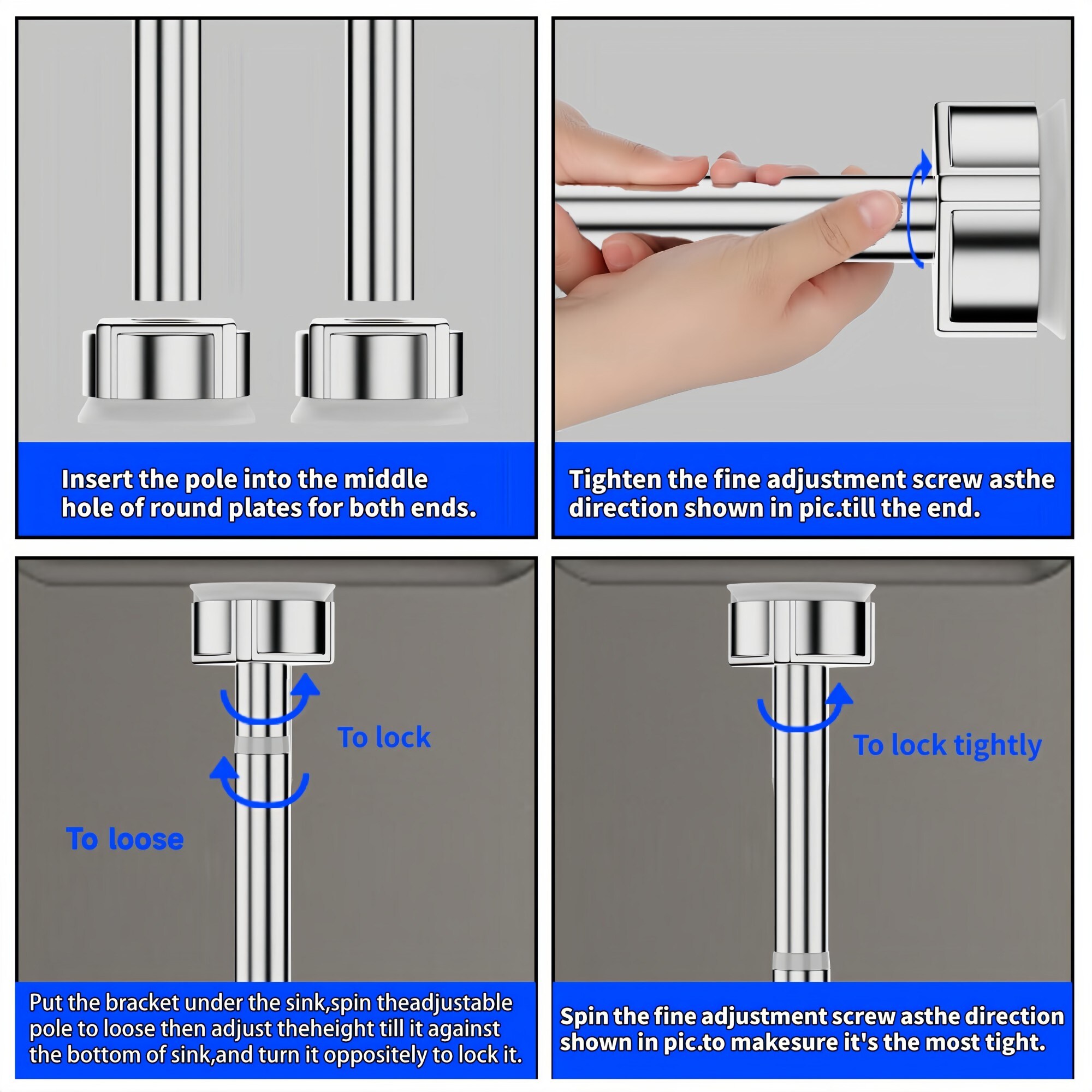 Insert the pole into the middle hole of round plates for both ends.

Tighten the fine adjustment screw asthe direction shown in pic.till the end.

To lock

To loose

Put the bracket under the sink,spin theadjustable pole to loose then adjust theheight till it against the bottom of sink,and turn it oppositely to lock it.

To lock tightly

Spin the fine adjustment screw asthe direction shown in pic.to makesure it's the most tight.