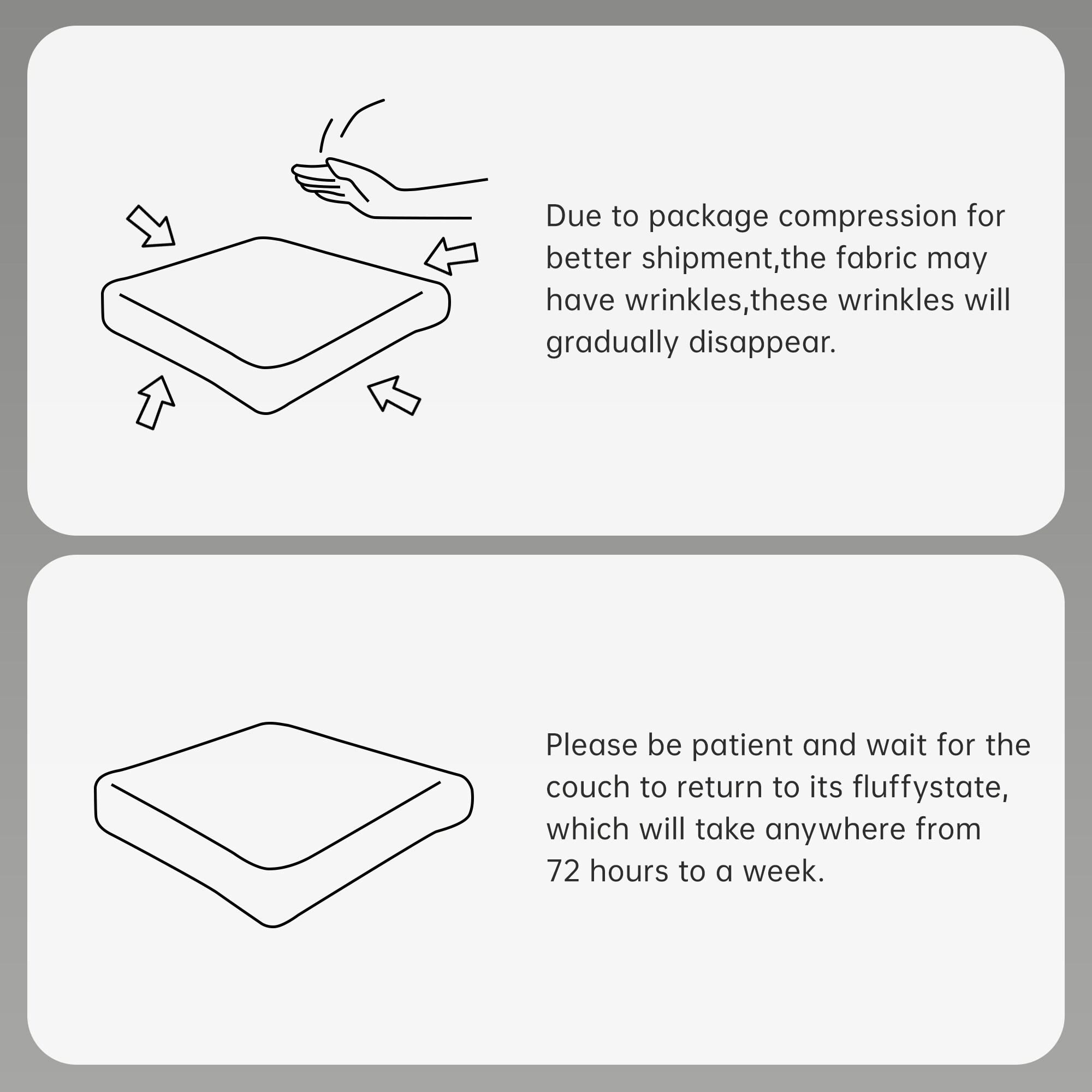 Due to package compression for better shipment,the fabric may have wrinkles,these wrinkles will gradually disappear.

Please be patient and wait for the couch to return to its fluffystate, which will take anywhere from 72 hours to a week.