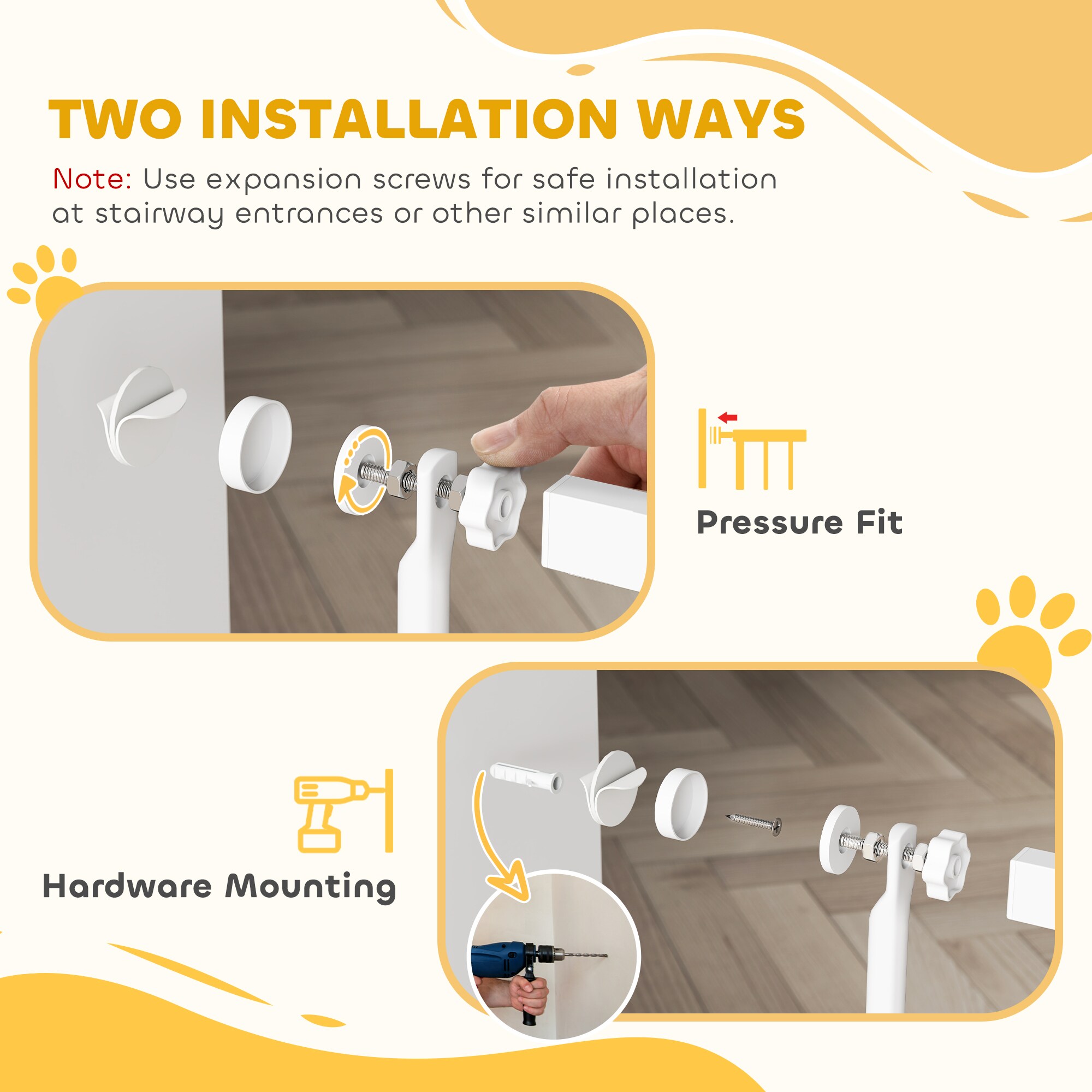 TWO INSTALLATION WAYS

Note: Use expansion screws for safe installation at stairway entrances or other similar places.

Pressure Fit

Hardware Mounting