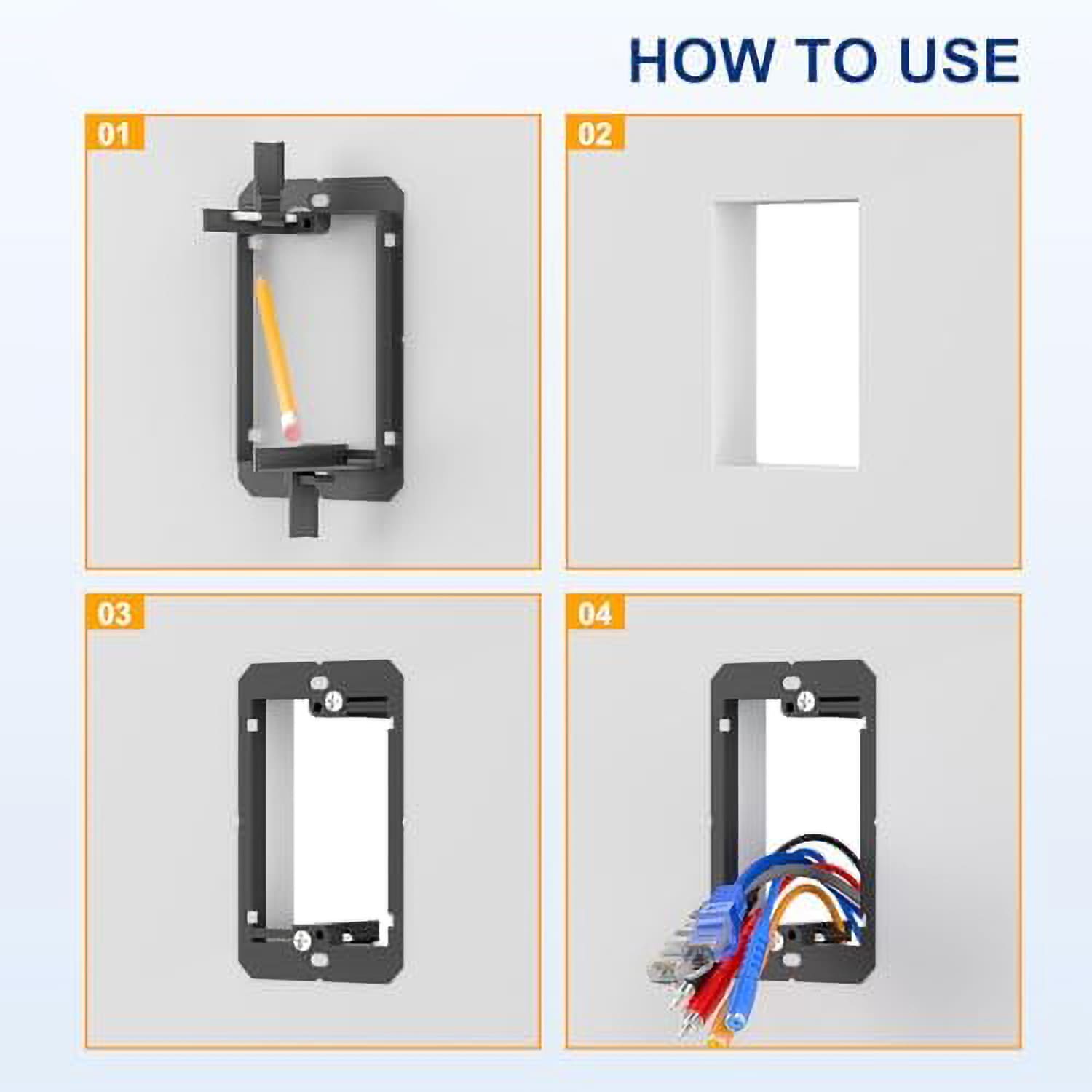 HOW TO USE

01

02

03

04