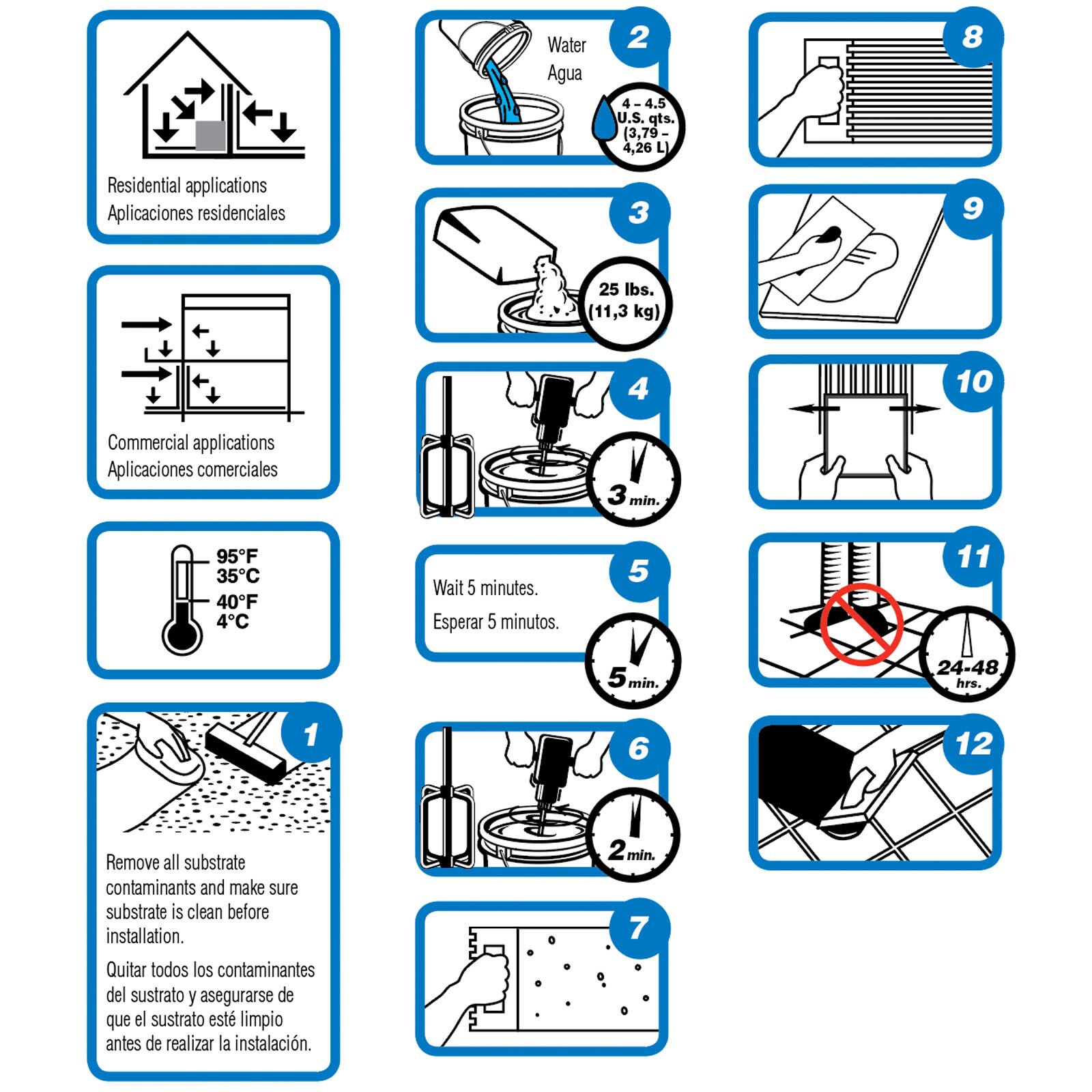 Residential applications
Aplicaciones residenciales

Commercial applications
Aplicaciones comerciales

95°F
35°C
40°F
4°C

1

Remove all substrate contaminants and make sure substrate is clean before installation.

Quitar todos los contaminantes del sustrato y asegurarse de que el sustrato esté limpio antes de realizar la instalación.

2
Water
Agua
4 – 4.5 U.S. qts. (3,79 – 4,26 L)

3
25 lbs. (11,3 kg)

4
3 min.

5
Wait 5 minutes.
Esperar 5 minutos.
5 min.

6
2 min.

7

8

9

10

11
24-48 hrs.

12