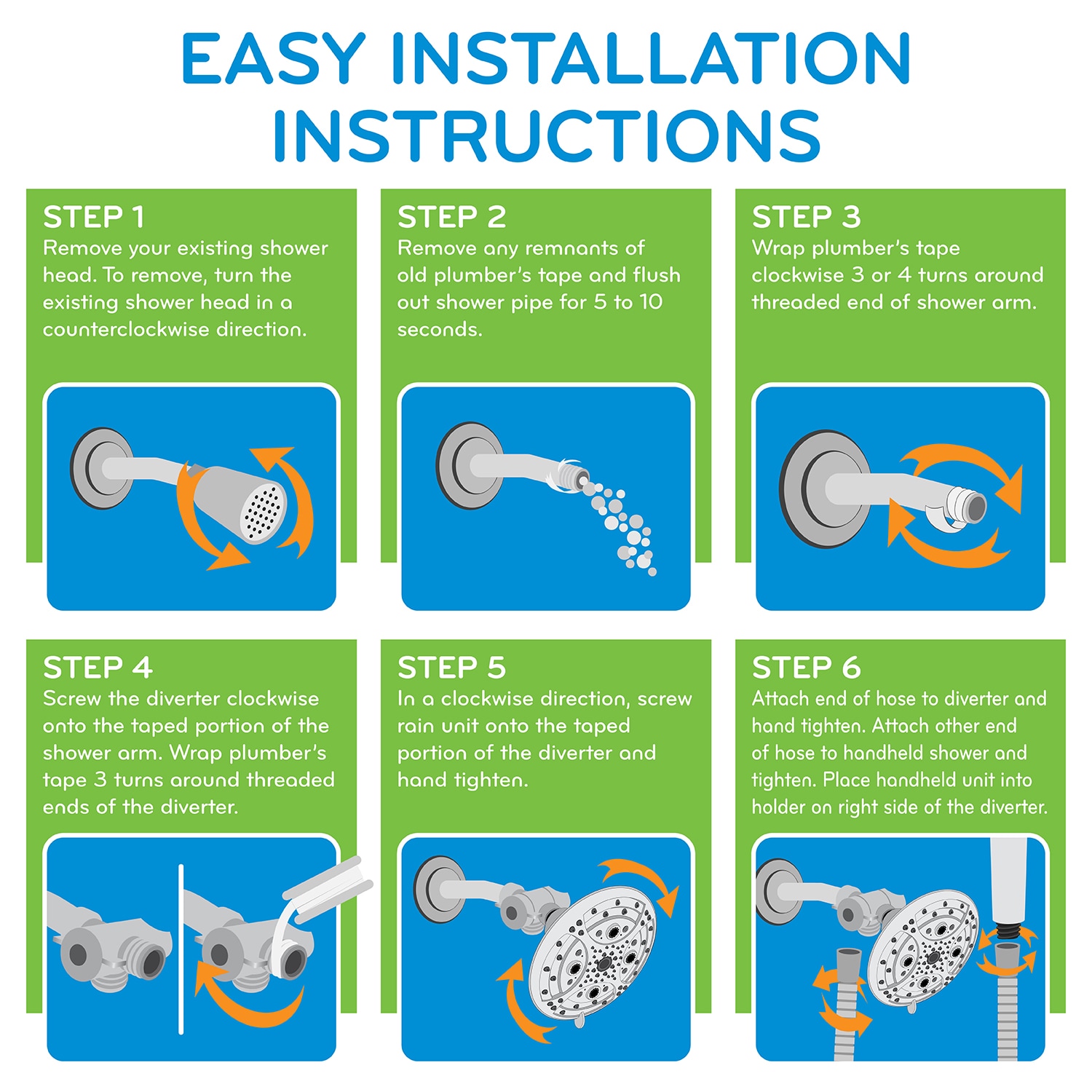 EASY INSTALLATION INSTRUCTIONS

STEP 1
Remove your existing shower head. To remove, turn the existing shower head in a counterclockwise direction.

STEP 2
Remove any remnants of old plumber's tape and flush out shower pipe for 5 to 10 seconds.

STEP 3
Wrap plumber's tape clockwise 3 or 4 turns around threaded end of shower arm.

STEP 4
Screw the diverter clockwise onto the taped portion of the shower arm. Wrap plumber's tape 3 turns around threaded ends of the diverter.

STEP 5
In a clockwise direction, screw rain unit onto the taped portion of the diverter and hand tighten.

STEP 6
Attach end of hose to diverter and hand tighten. Attach other end of hose to handheld shower and tighten. Place handheld unit into holder on right side of the diverter.