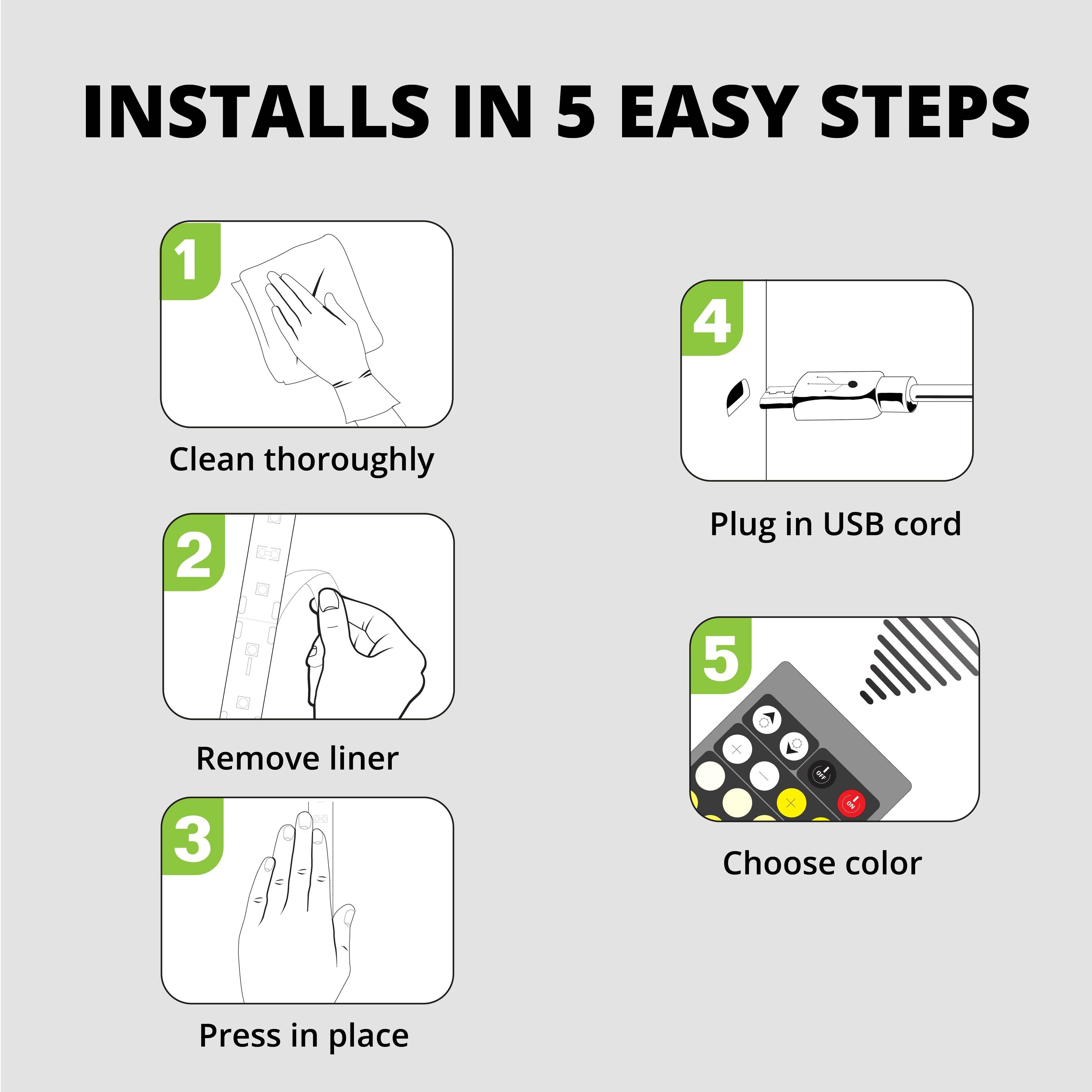 INSTALLS IN 5 EASY STEPS

1

Clean thoroughly

2

Remove liner

3

Press in place

4

Plug in USB cord

5

OFF

ON

Choose color