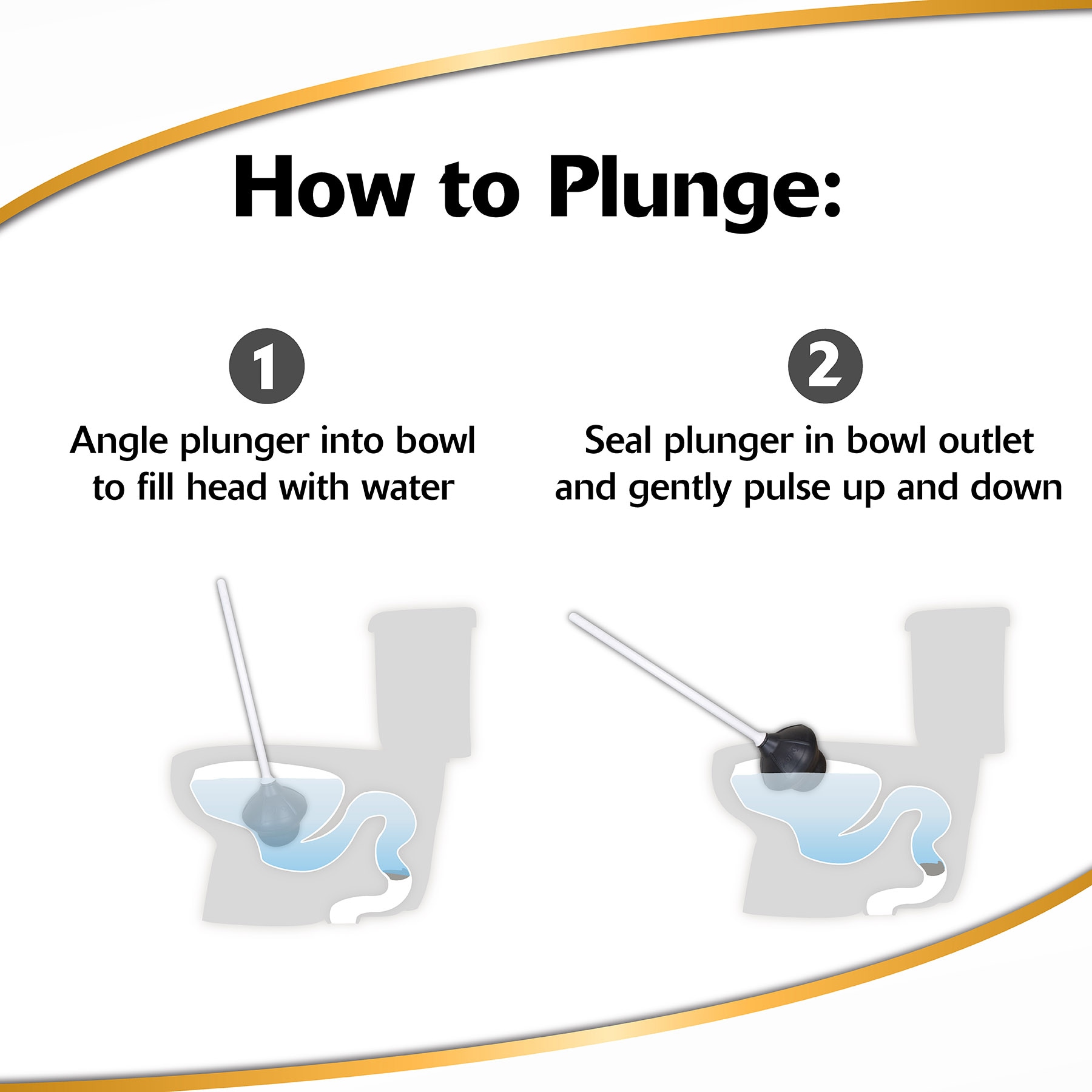 How to Plunge:

1

Angle plunger into bowl to fill head with water

2

Seal plunger in bowl outlet and gently pulse up and down