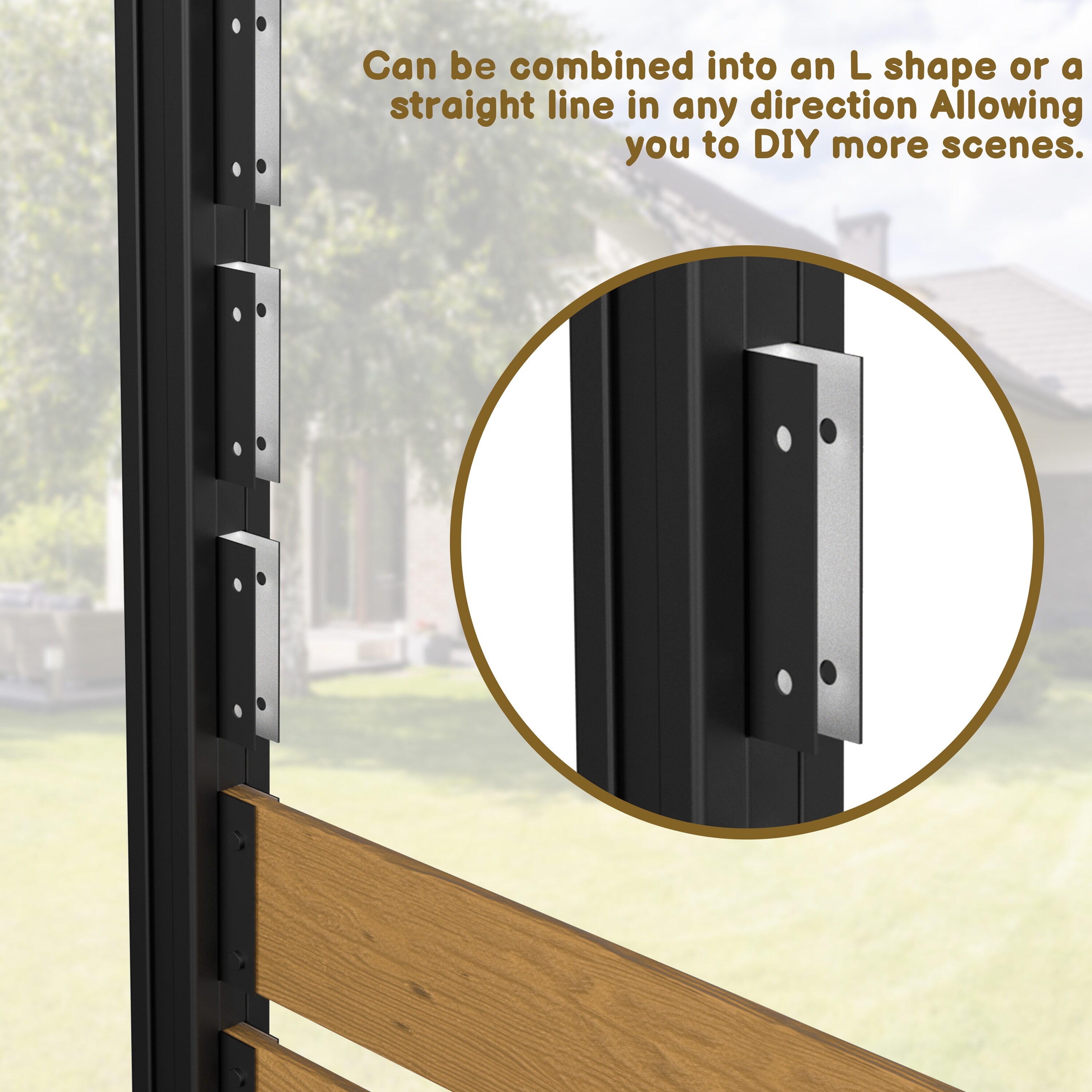 Can be combined into an L shape or a straight line in any direction Allowing you to DIY more scenes.