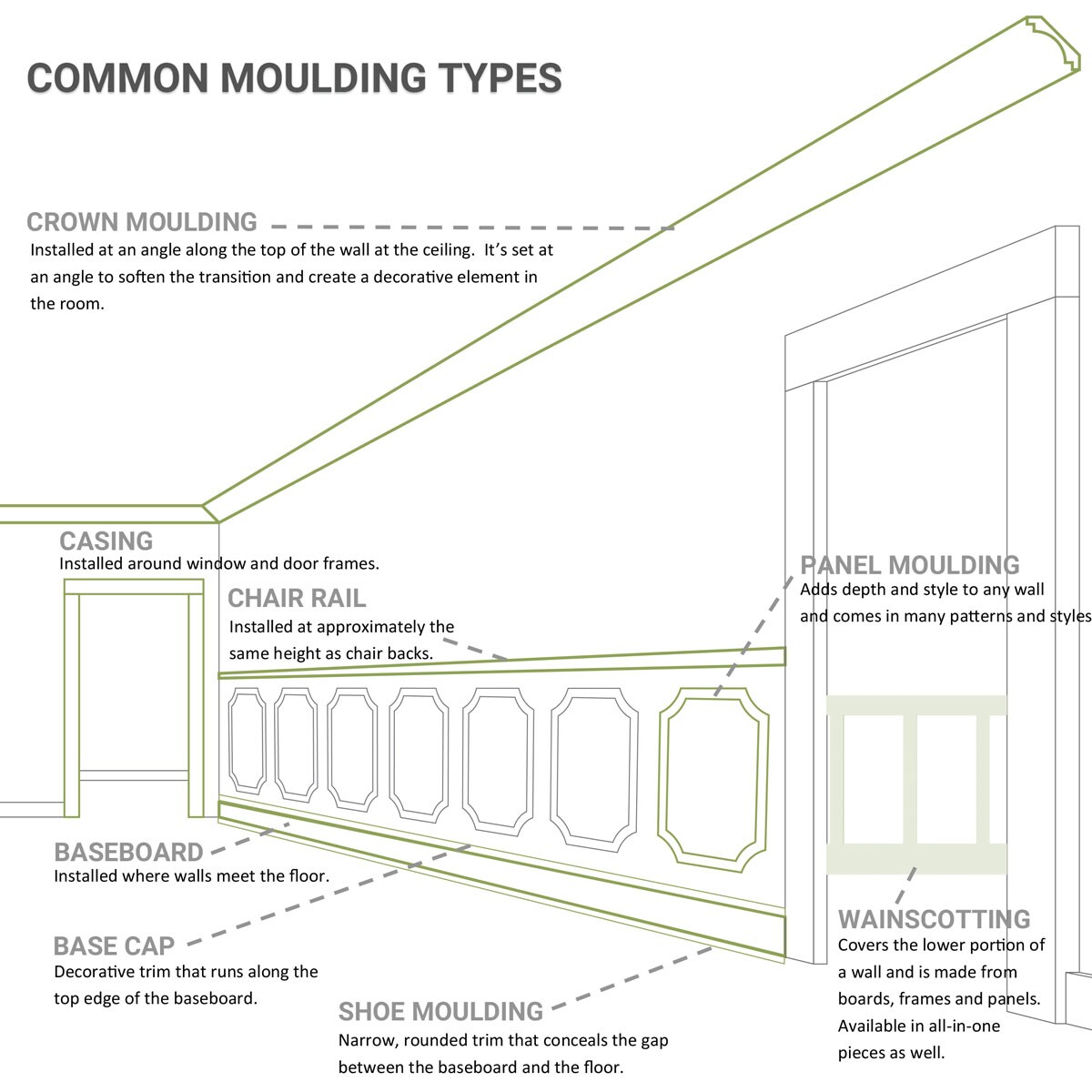 COMMON MOULDING TYPES

CROWN MOULDING
Installed at an angle along the top of the wall at the ceiling. It's set at an angle to soften the transition and create a decorative element in the room.

CASING
Installed around window and door frames.

CHAIR RAIL
Installed at approximately the same height as chair backs.

PANEL MOULDING
Adds depth and style to any wall and comes in many patterns and styles

BASEBOARD
Installed where walls meet the floor.

BASE CAP
Decorative trim that runs along the top edge of the baseboard.

SHOE MOULDING
Narrow, rounded trim that conceals the gap between the baseboard and the floor.

WAINSCOTTING
Covers the lower portion of a wall and is made from boards, frames and panels. Available in all-in-one pieces as well.