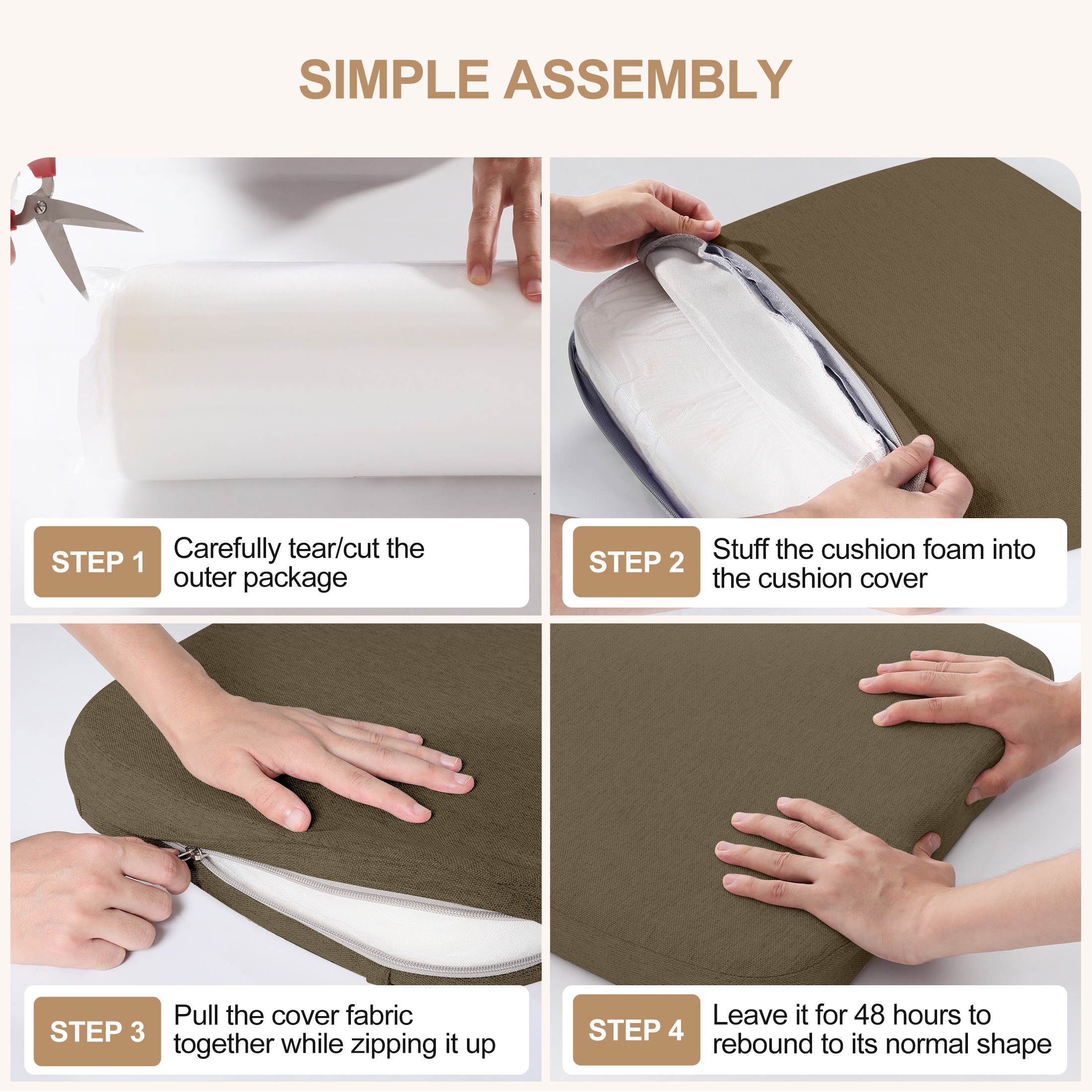 SIMPLE ASSEMBLY

STEP 1 Carefully tear/cut the outer package

STEP 2 Stuff the cushion foam into the cushion cover

STEP 3 Pull the cover fabric together while zipping it up

STEP 4 Leave it for 48 hours to rebound to its normal shape