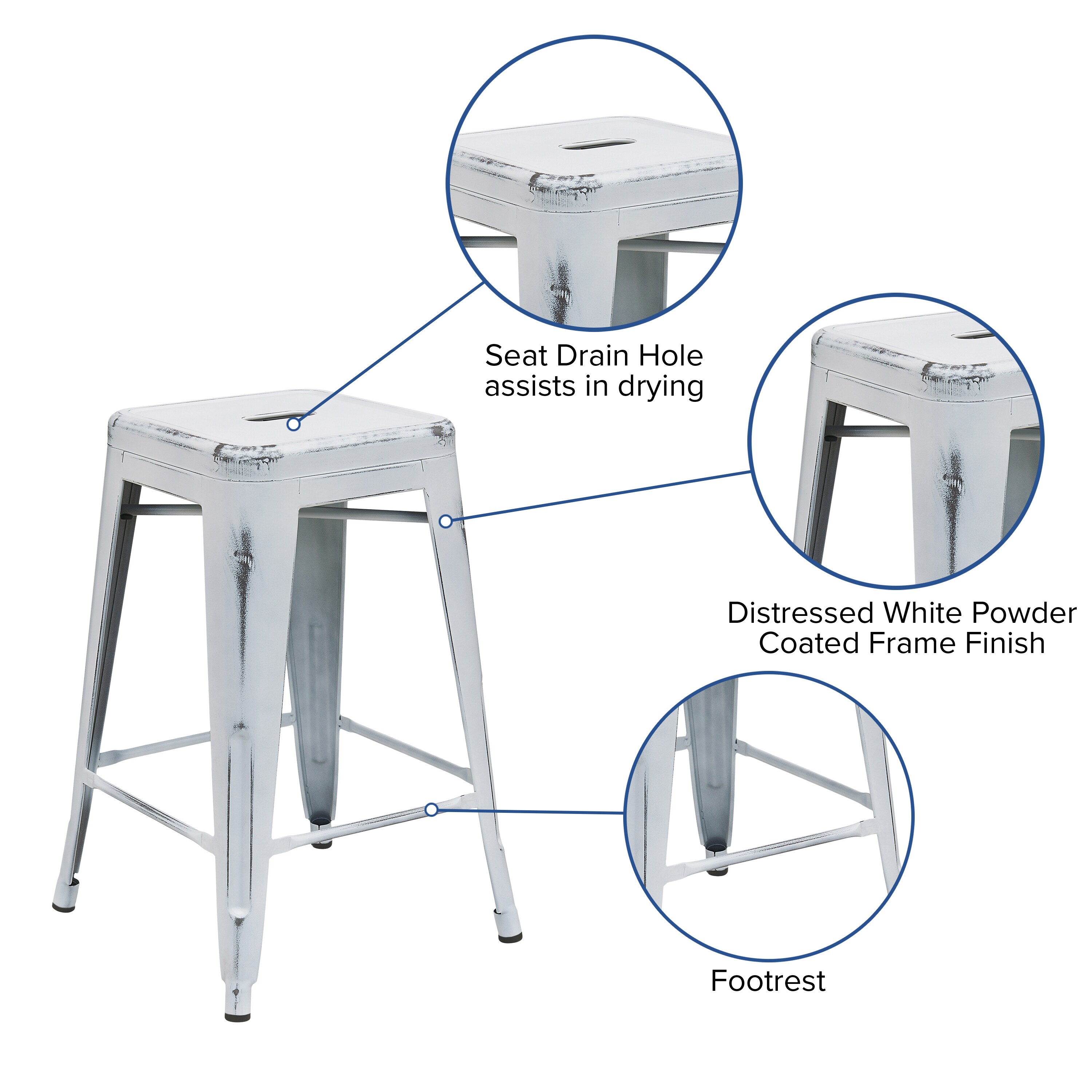 Seat Drain Hole assists in drying

Distressed White Powder Coated Frame Finish

Footrest