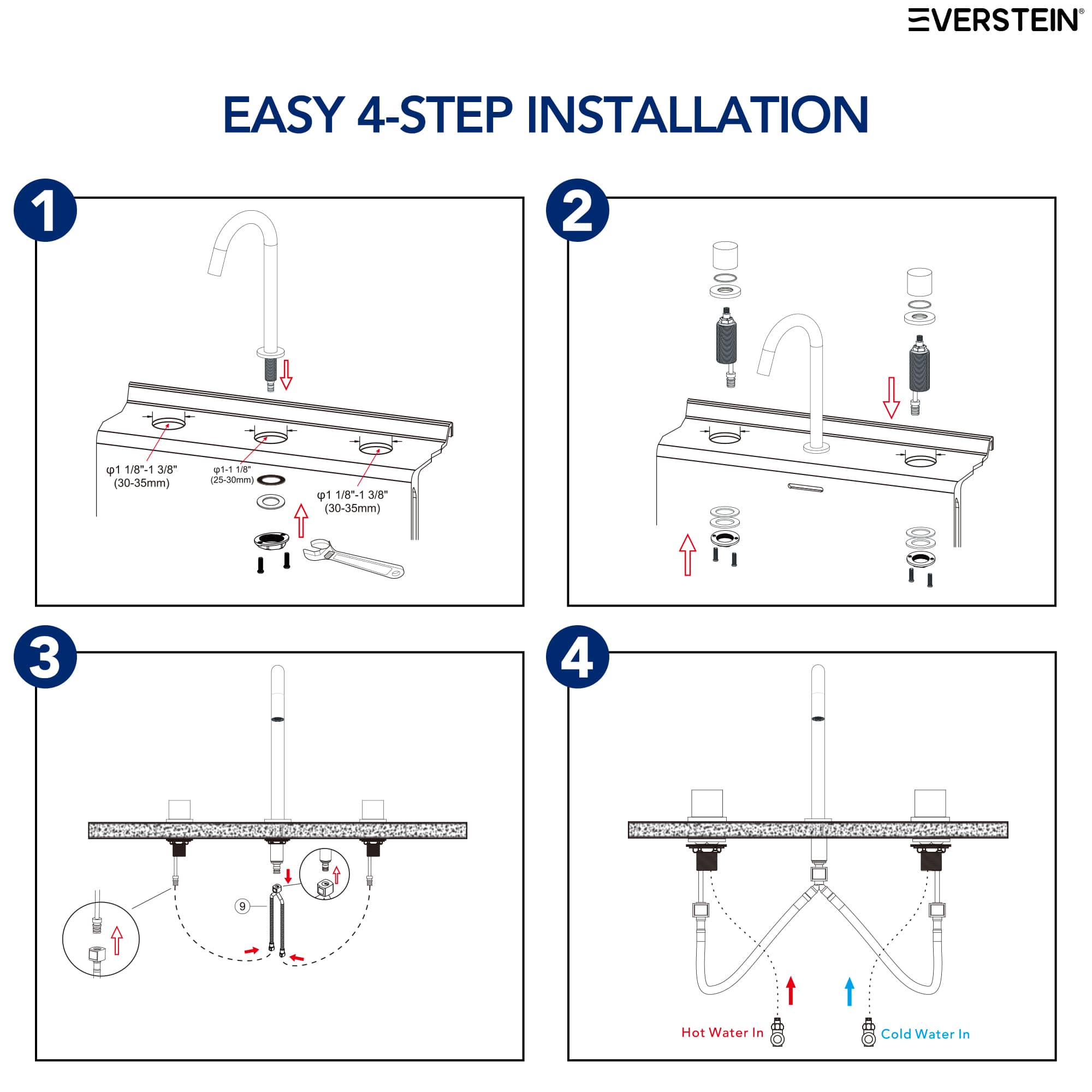 EVERSTEIN®

EASY 4-STEP INSTALLATION

1

φ1 1/8"-1 3/8" (30-35mm)

φ1-1 1/8" (25-30mm)

φ1 1/8"-1 3/8" (30-35mm)

2

3

9

4

Hot Water In

Cold Water In