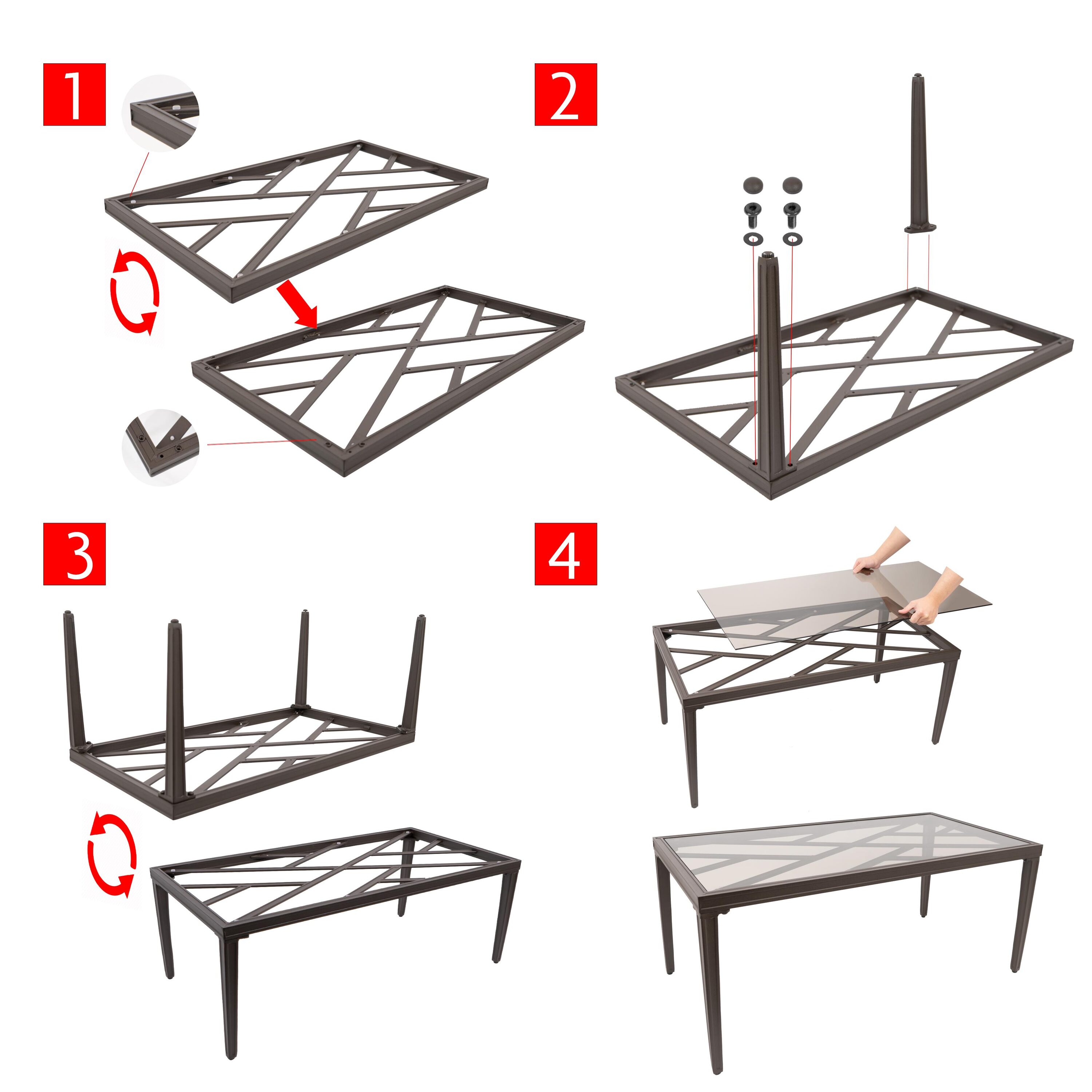 1

2

3

4