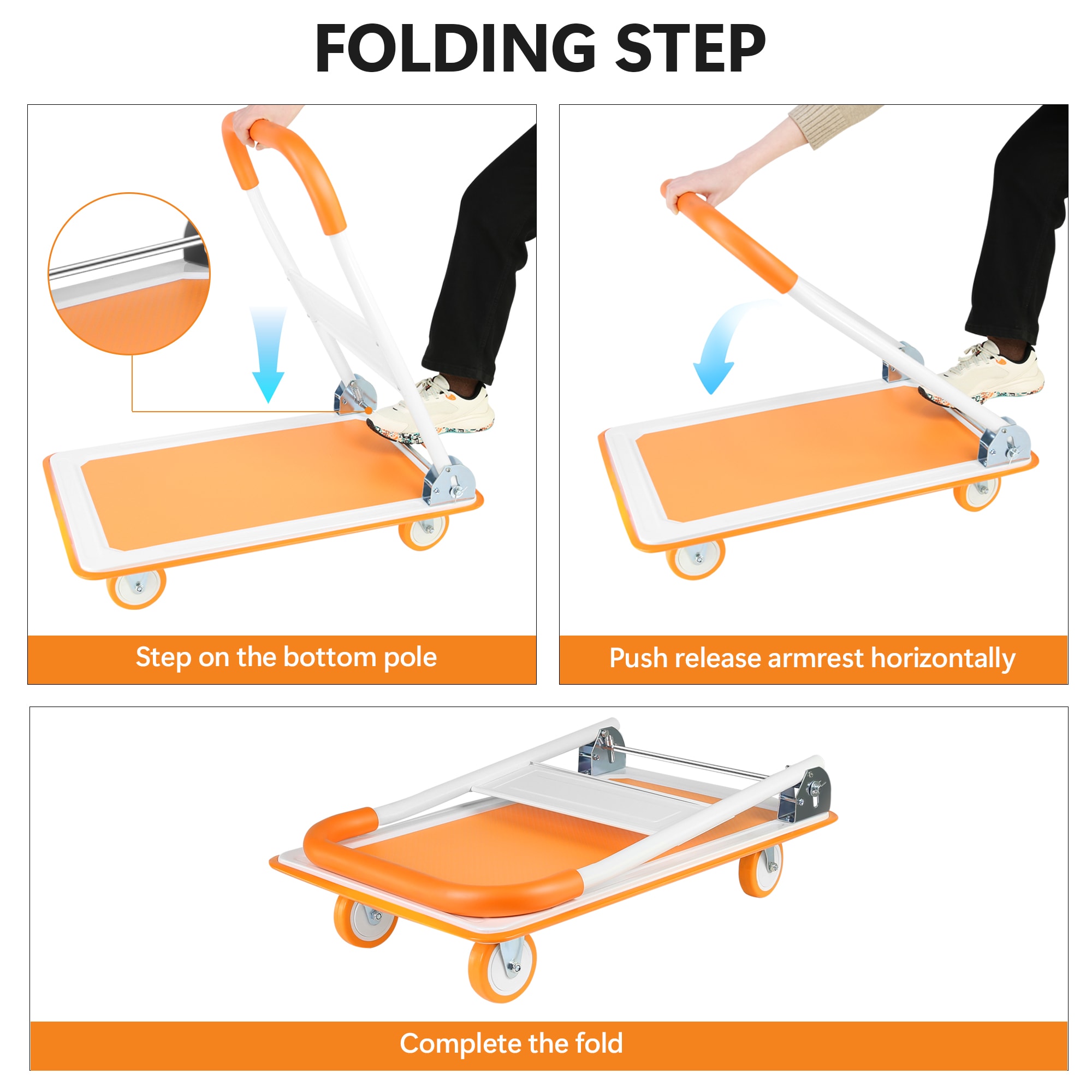 FOLDING STEP

Step on the bottom pole

Push release armrest horizontally

Complete the fold