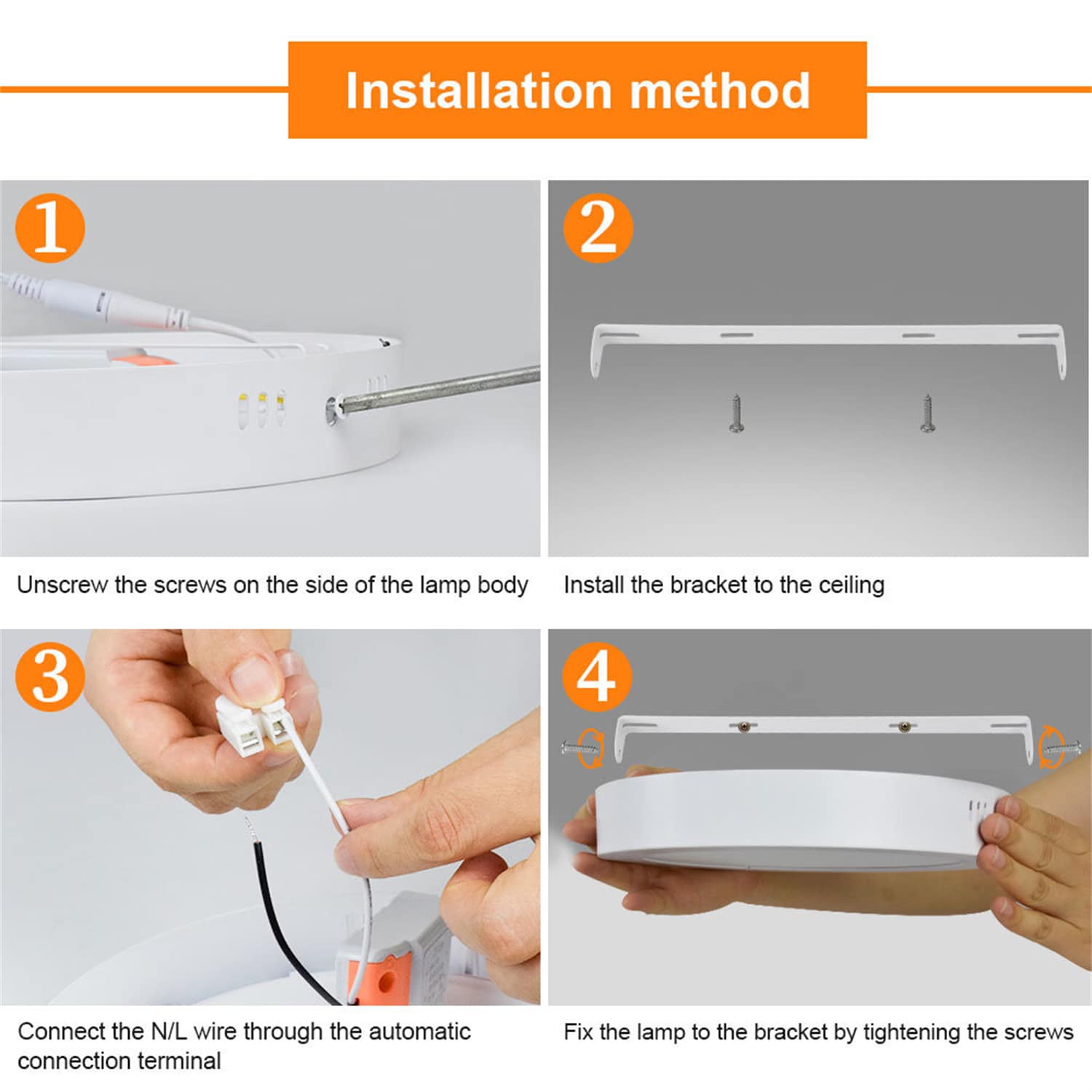 Installation method

1

Unscrew the screws on the side of the lamp body

2

Install the bracket to the ceiling

3

Connect the N/L wire through the automatic connection terminal

4

Fix the lamp to the bracket by tightening the screws