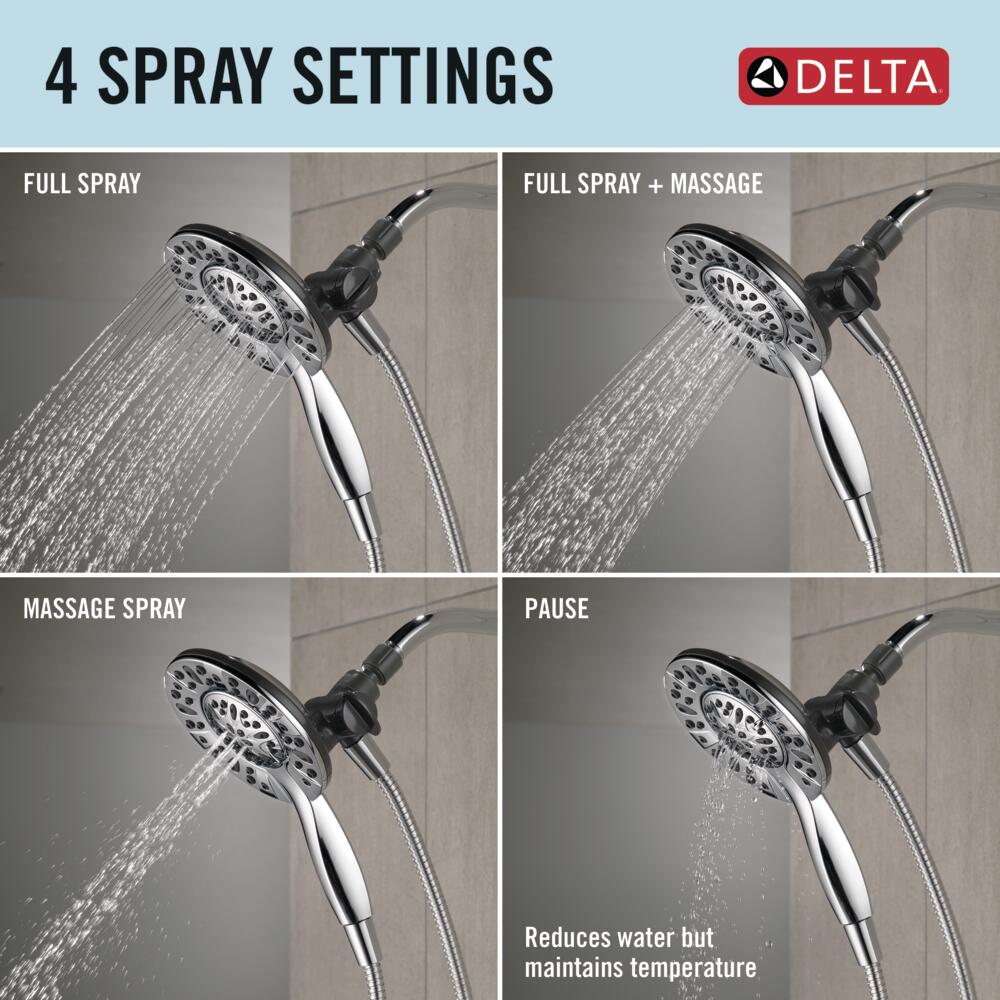 4 SPRAY SETTINGS

DELTA

FULL SPRAY

FULL SPRAY + MASSAGE

MASSAGE SPRAY

PAUSE

Reduces water but maintains temperature