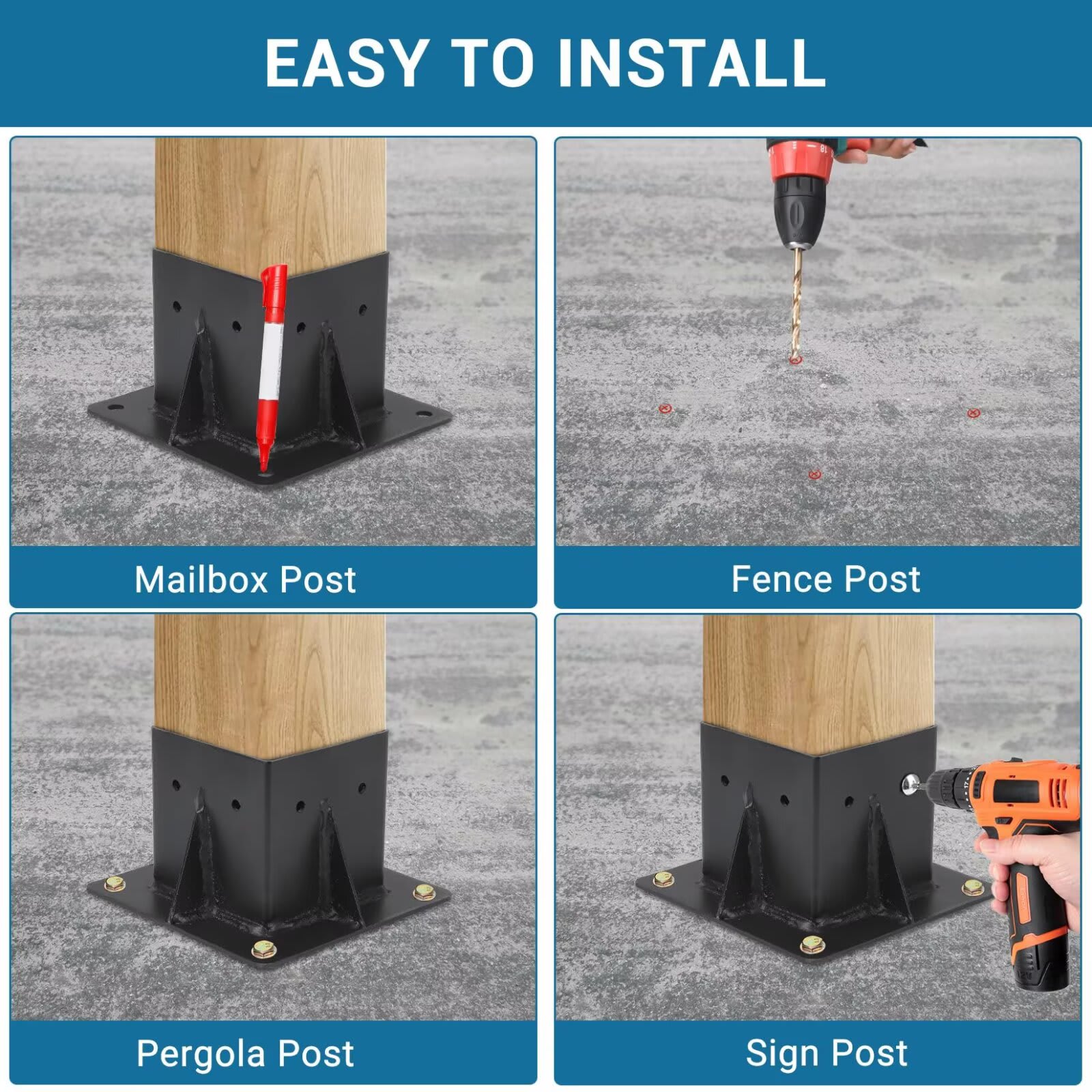 EASY TO INSTALL

Mailbox Post

Fence Post

Pergola Post

Sign Post