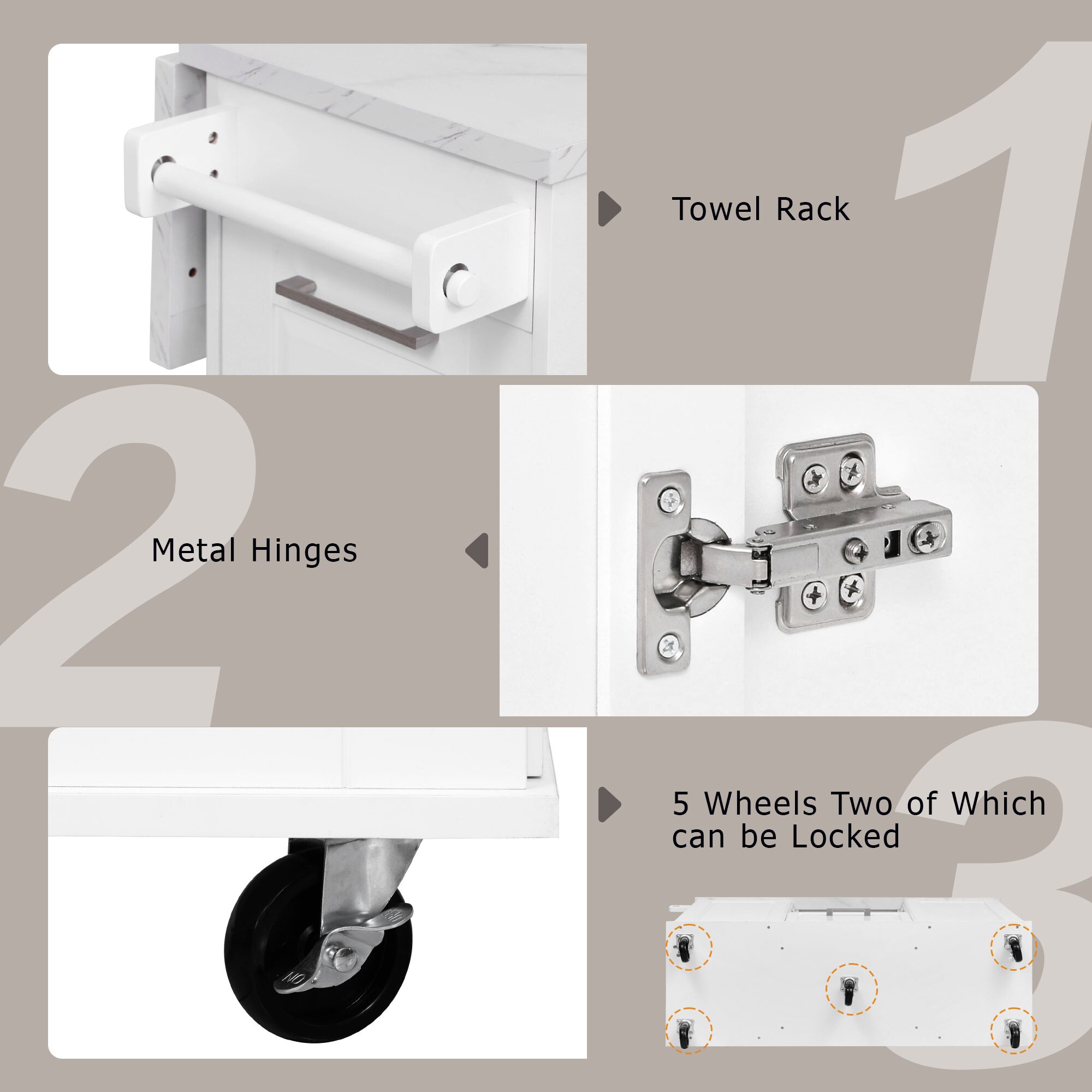 1

Towel Rack

2

Metal Hinges

3

5 Wheels Two of Which can be Locked

ON

OFF