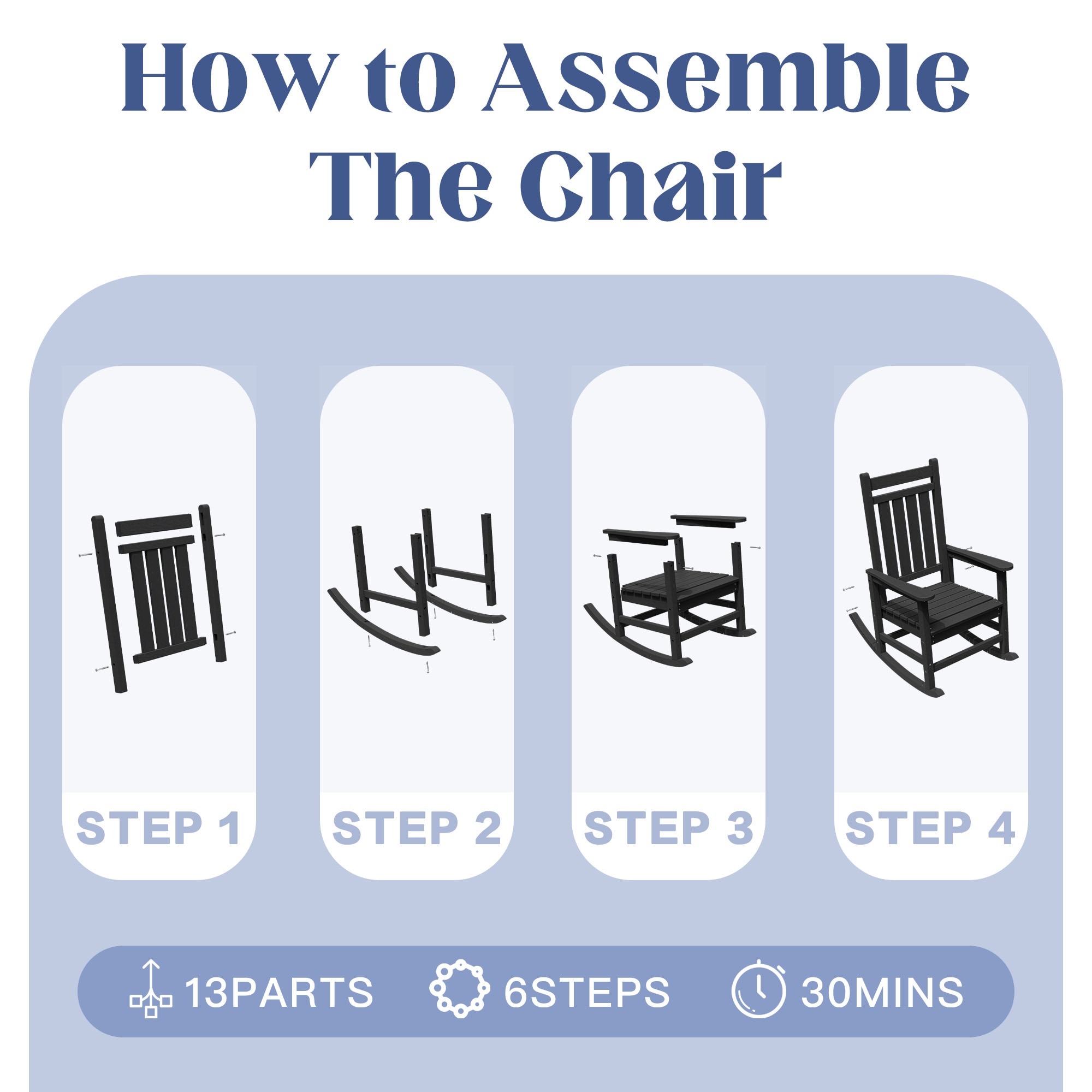 How to Assemble
The Chair

STEP 1

STEP 2

STEP 3

STEP 4

13PARTS

6STEPS

30MINS