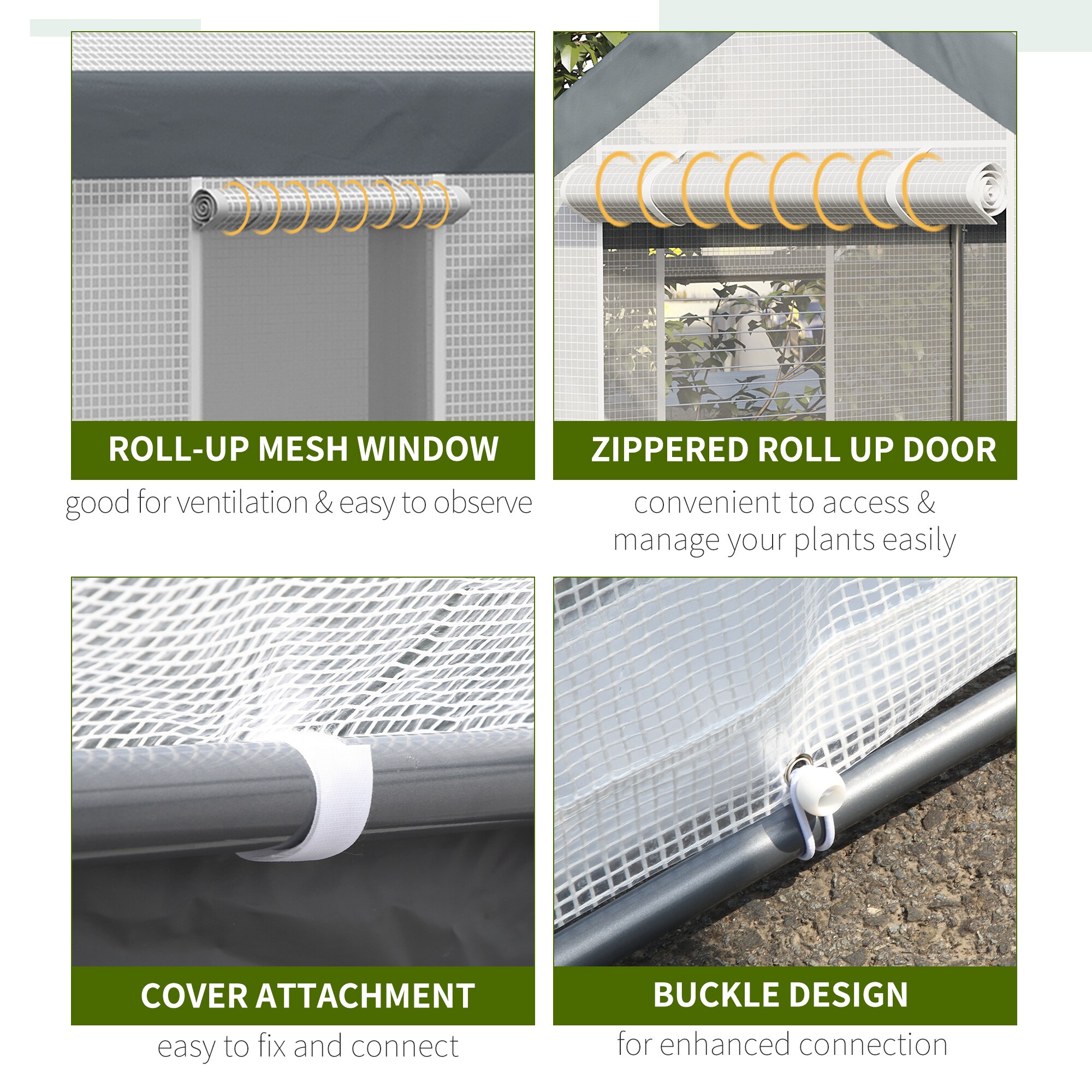 ROLL-UP MESH WINDOW

good for ventilation & easy to observe

ZIPPERED ROLL UP DOOR

convenient to access & manage your plants easily

COVER ATTACHMENT

easy to fix and connect

BUCKLE DESIGN

for enhanced connection