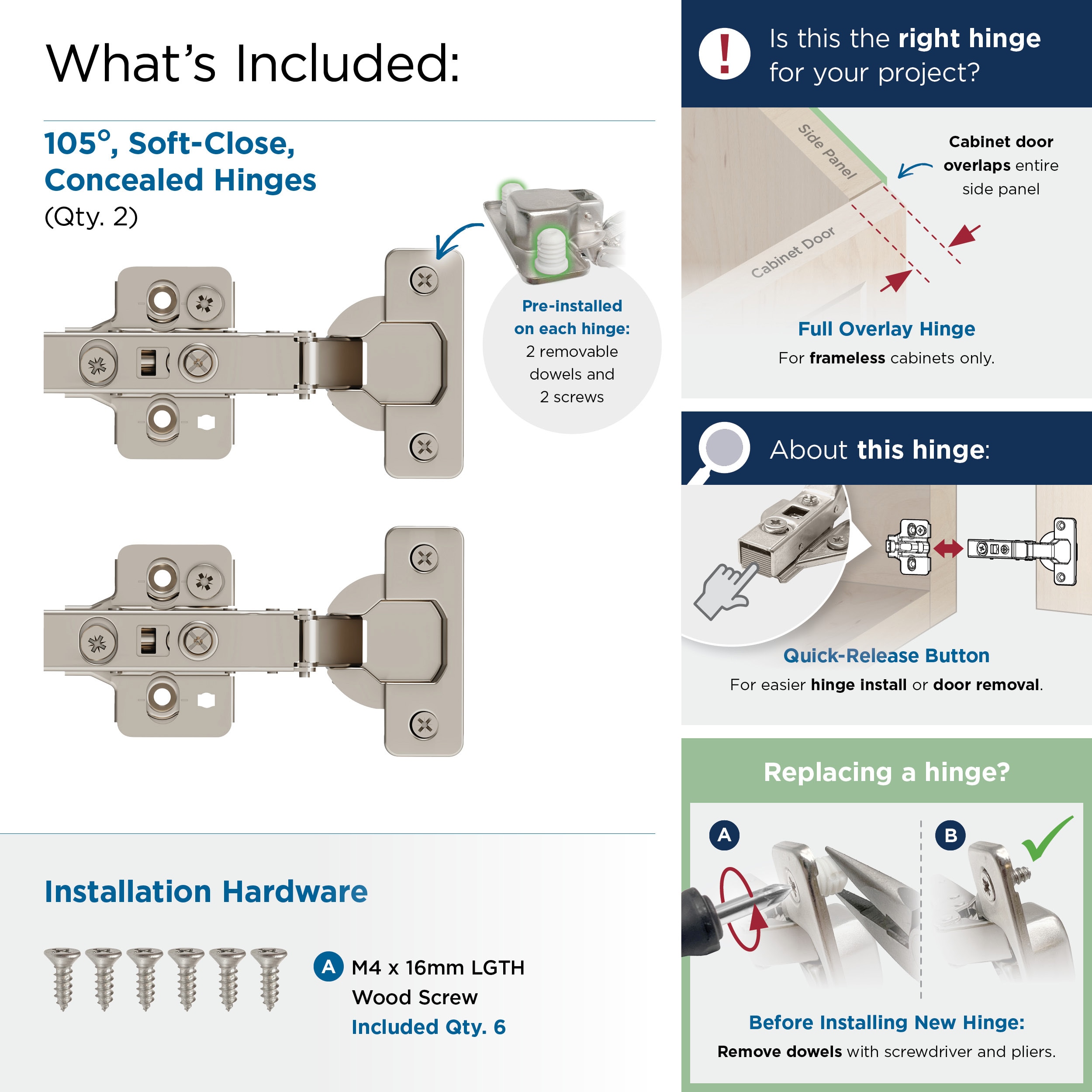 What's Included:

105°, Soft-Close, Concealed Hinges
(Qty. 2)

Pre-installed on each hinge: 2 removable dowels and 2 screws

Installation Hardware

A M4 x 16mm LGTH Wood Screw
Included Qty. 6

!
Is this the right hinge for your project?

Side Panel
Cabinet Door

Cabinet door overlaps entire side panel

Full Overlay Hinge
For frameless cabinets only.

About this hinge:

Quick-Release Button
For easier hinge install or door removal.

Replacing a hinge?

A

B

Before Installing New Hinge:
Remove dowels with screwdriver and pliers.