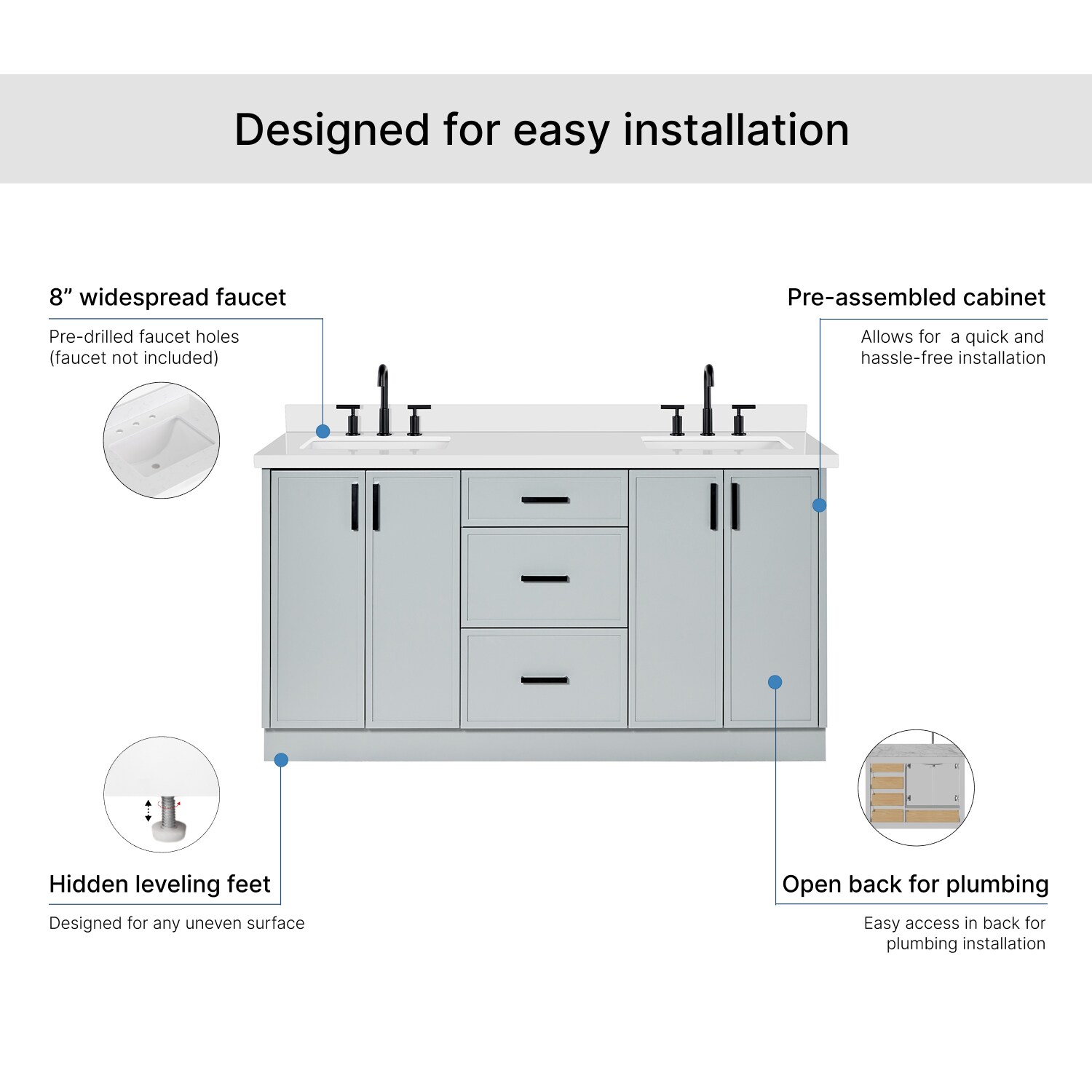 Designed for easy installation

8” widespread faucet

Pre-drilled faucet holes (faucet not included)

Pre-assembled cabinet

Allows for  a quick and hassle-free installation

Hidden leveling feet

Designed for any uneven surface

Open back for plumbing

Easy access in back for plumbing installation