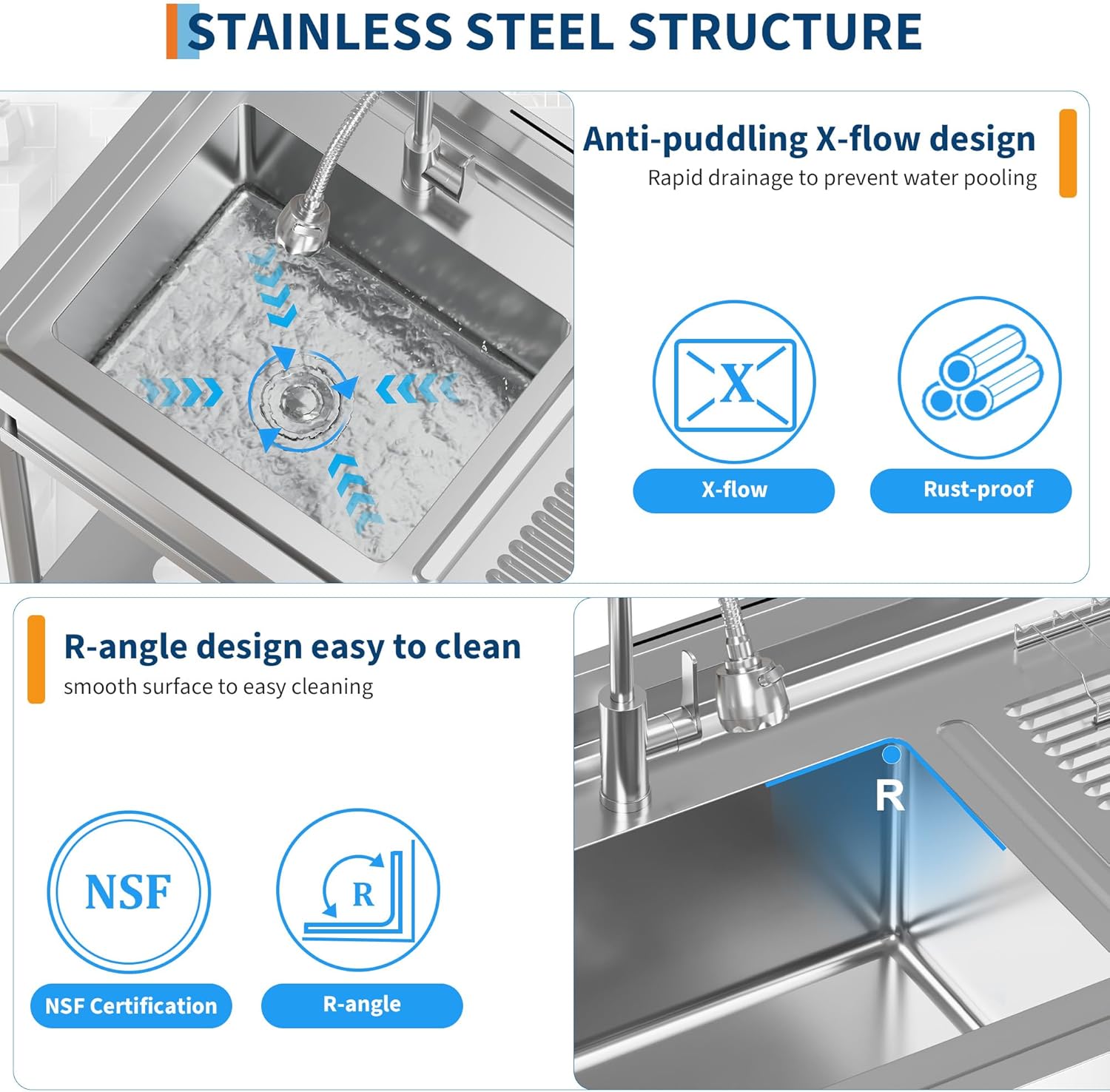 STAINLESS STEEL STRUCTURE

Anti-puddling X-flow design
Rapid drainage to prevent water pooling

X

X-flow

Rust-proof

R-angle design easy to clean
smooth surface to easy cleaning

NSF

R

NSF Certification

R-angle

R