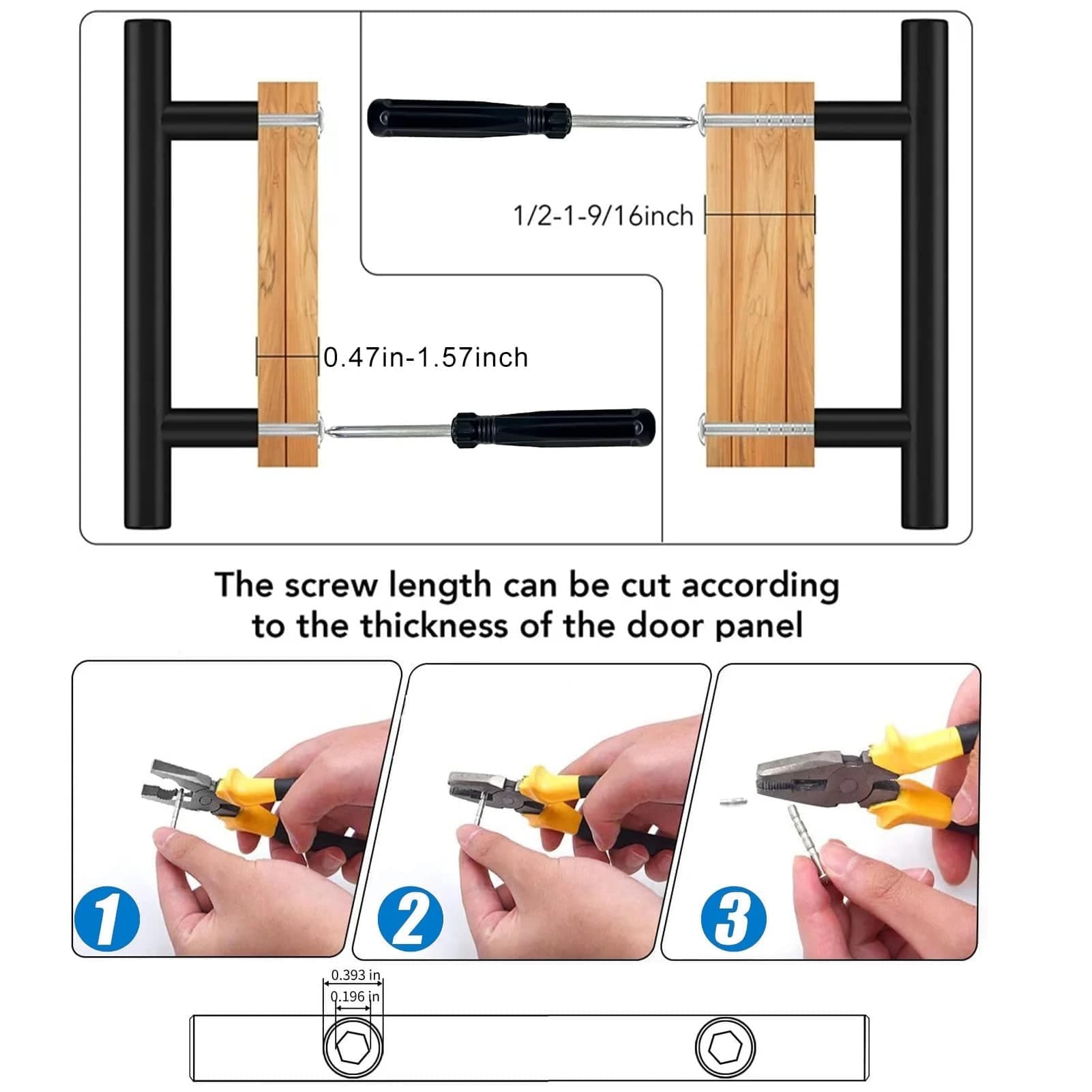 1/2-1-9/16inch

0.47in-1.57inch

The screw length can be cut according to the thickness of the door panel

1

2

3

0.393 in

0.196 in