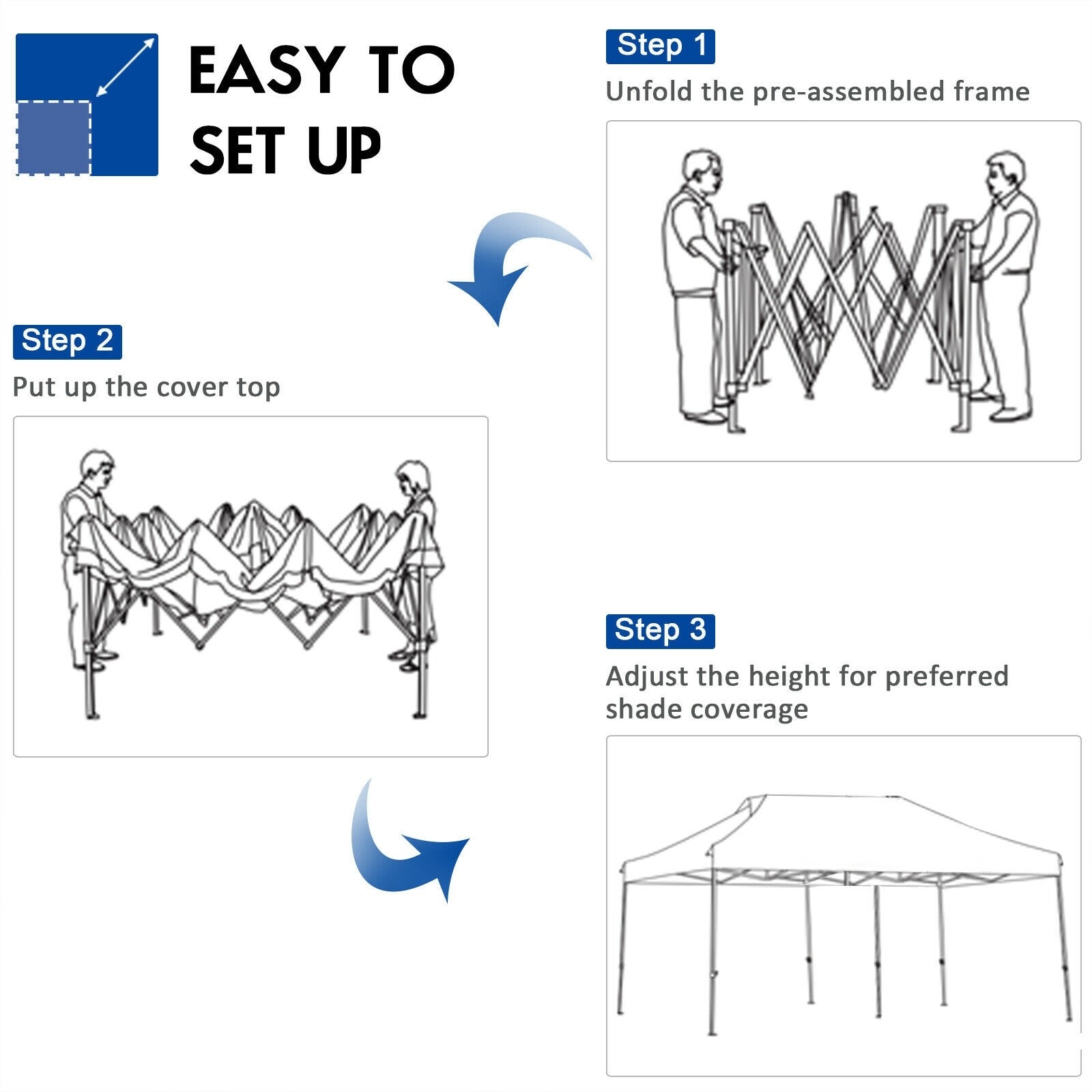 EASY TO SET UP

Step 1
Unfold the pre-assembled frame

Step 2
Put up the cover top

Step 3
Adjust the height for preferred shade coverage