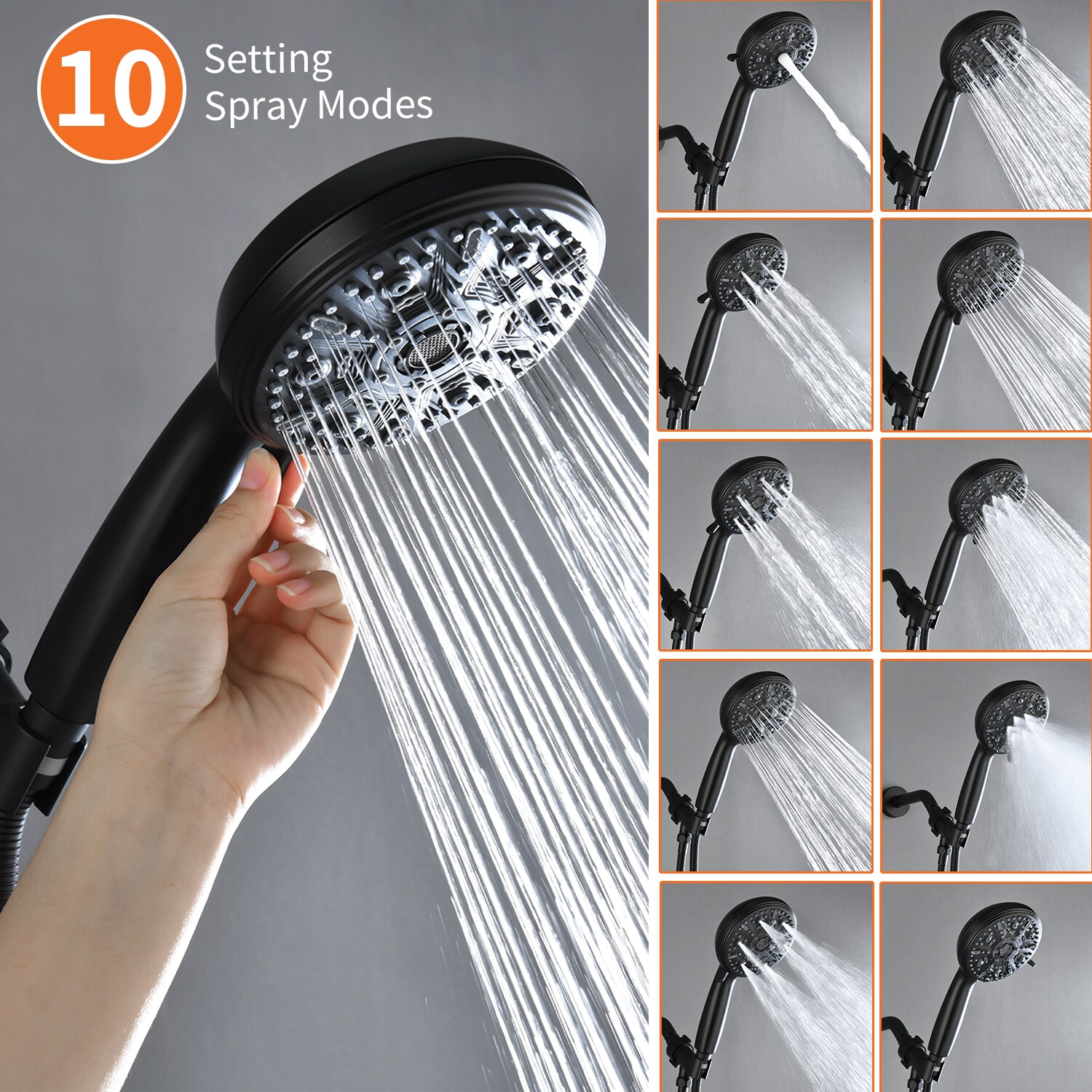 10
Setting
Spray Modes