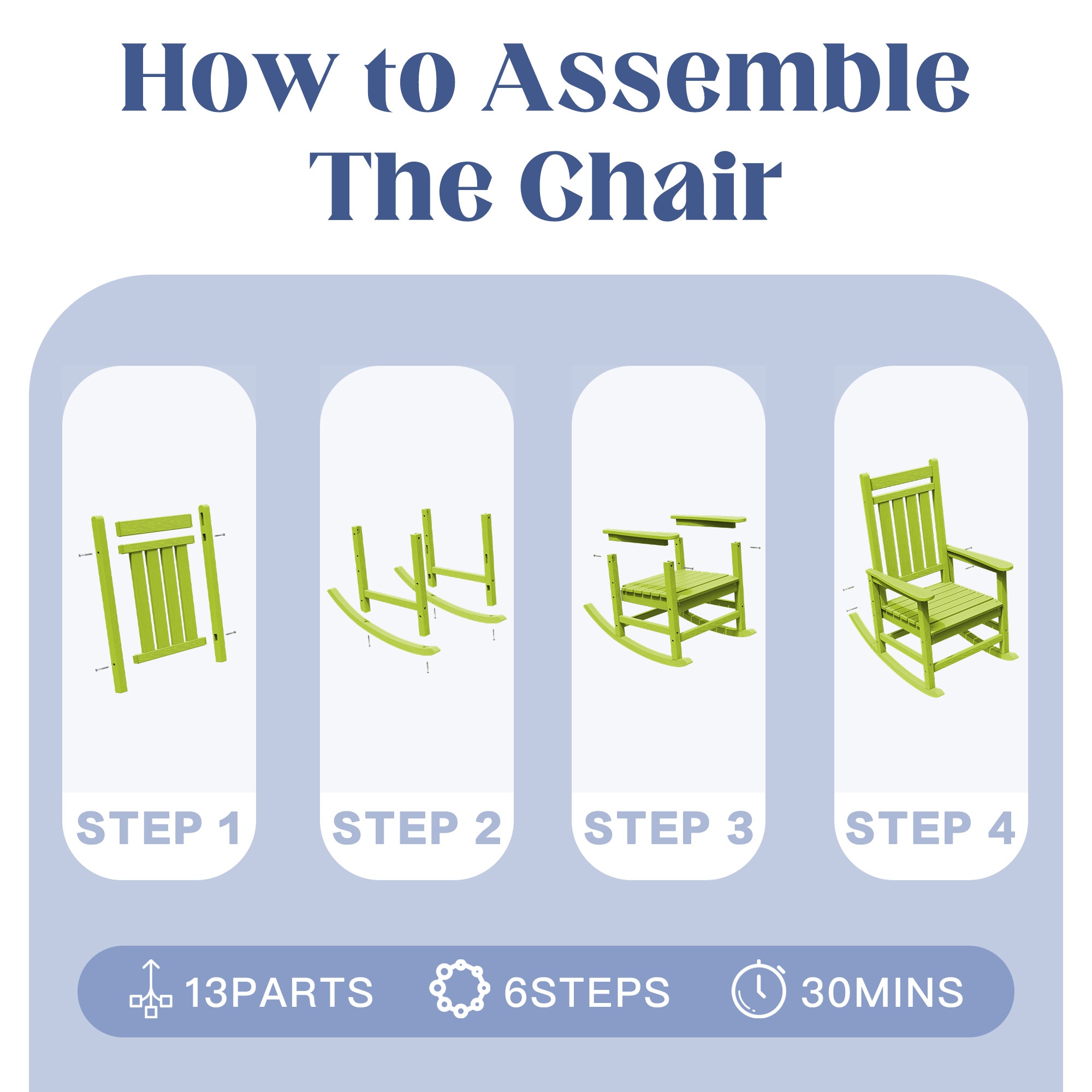 How to Assemble The Chair

STEP 1

STEP 2

STEP 3

STEP 4

13PARTS 6STEPS 30MINS