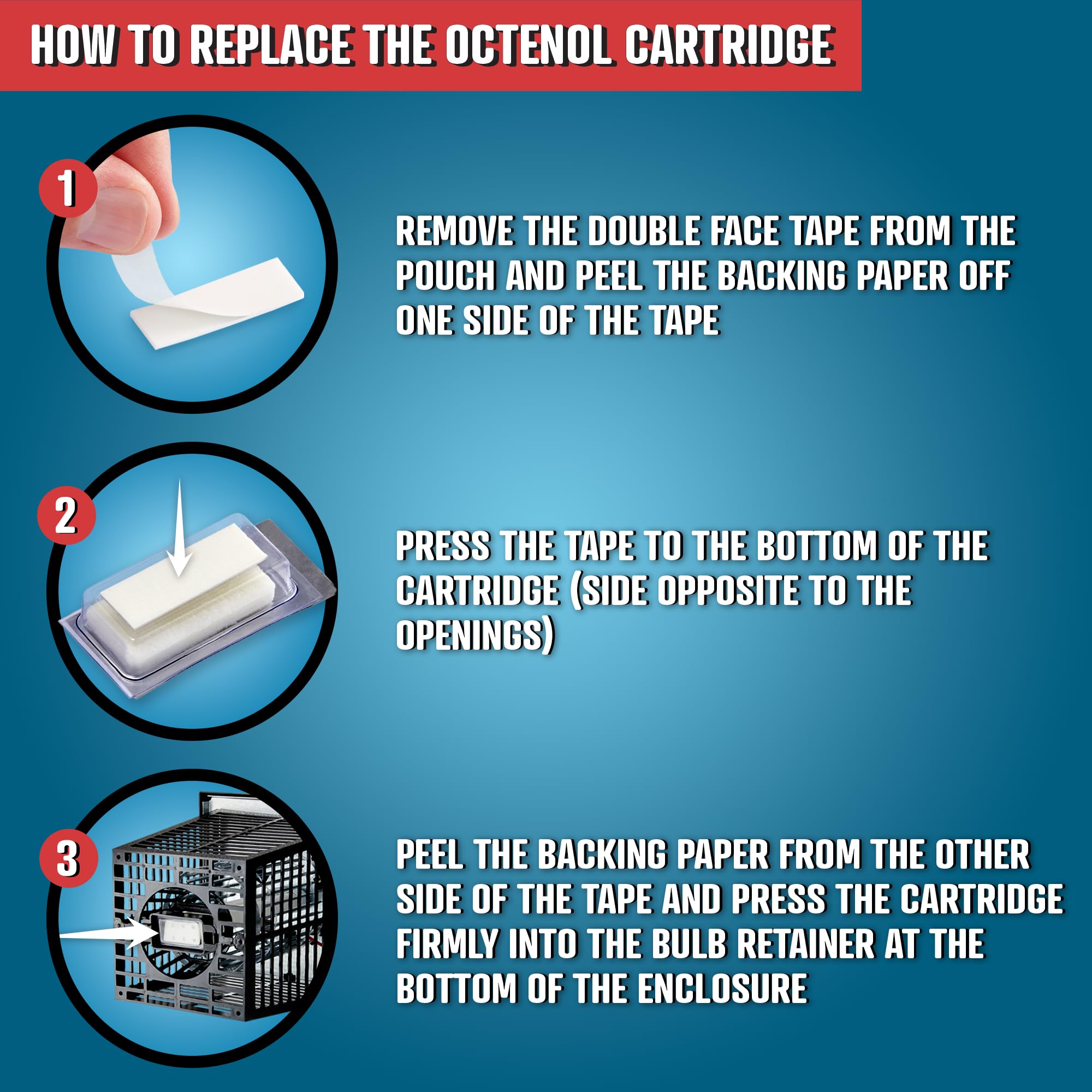 HOW TO REPLACE THE OCTENOL CARTRIDGE

1

REMOVE THE DOUBLE FACE TAPE FROM THE POUCH AND PEEL THE BACKING PAPER OFF ONE SIDE OF THE TAPE

2

PRESS THE TAPE TO THE BOTTOM OF THE CARTRIDGE (SIDE OPPOSITE TO THE OPENINGS)

3

PEEL THE BACKING PAPER FROM THE OTHER SIDE OF THE TAPE AND PRESS THE CARTRIDGE FIRMLY INTO THE BULB RETAINER AT THE BOTTOM OF THE ENCLOSURE