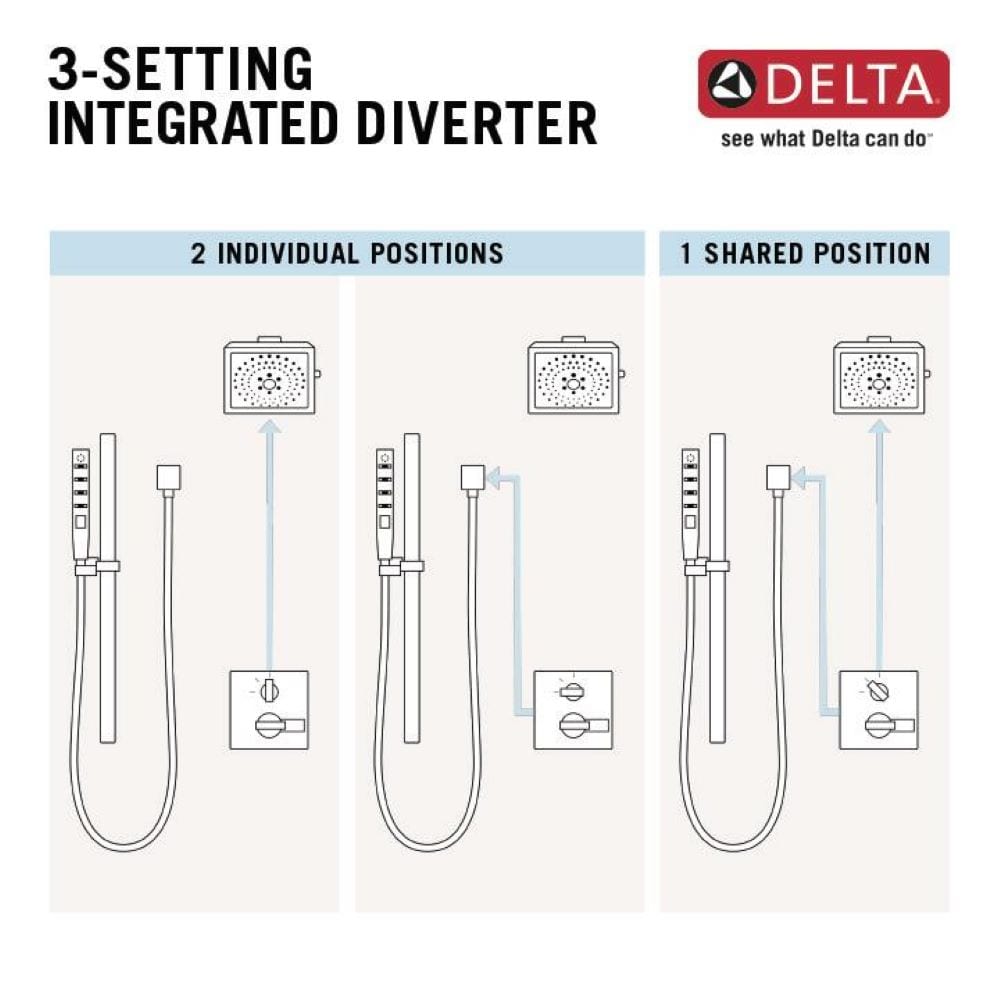 3-SETTING INTEGRATED DIVERTER

DELTA

see what Delta can do™

2 INDIVIDUAL POSITIONS

1 SHARED POSITION