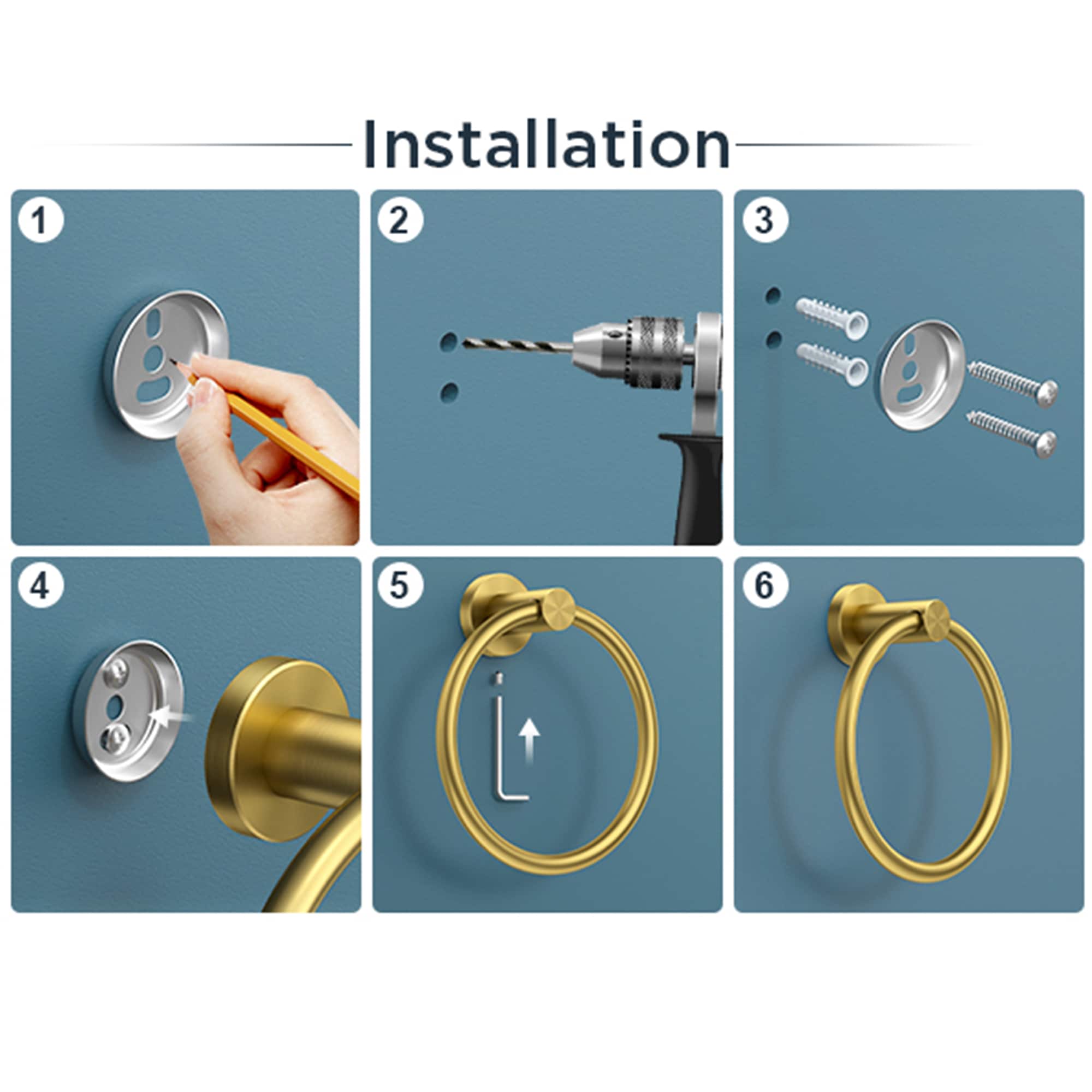 Installation

1

2

3

4

5

6