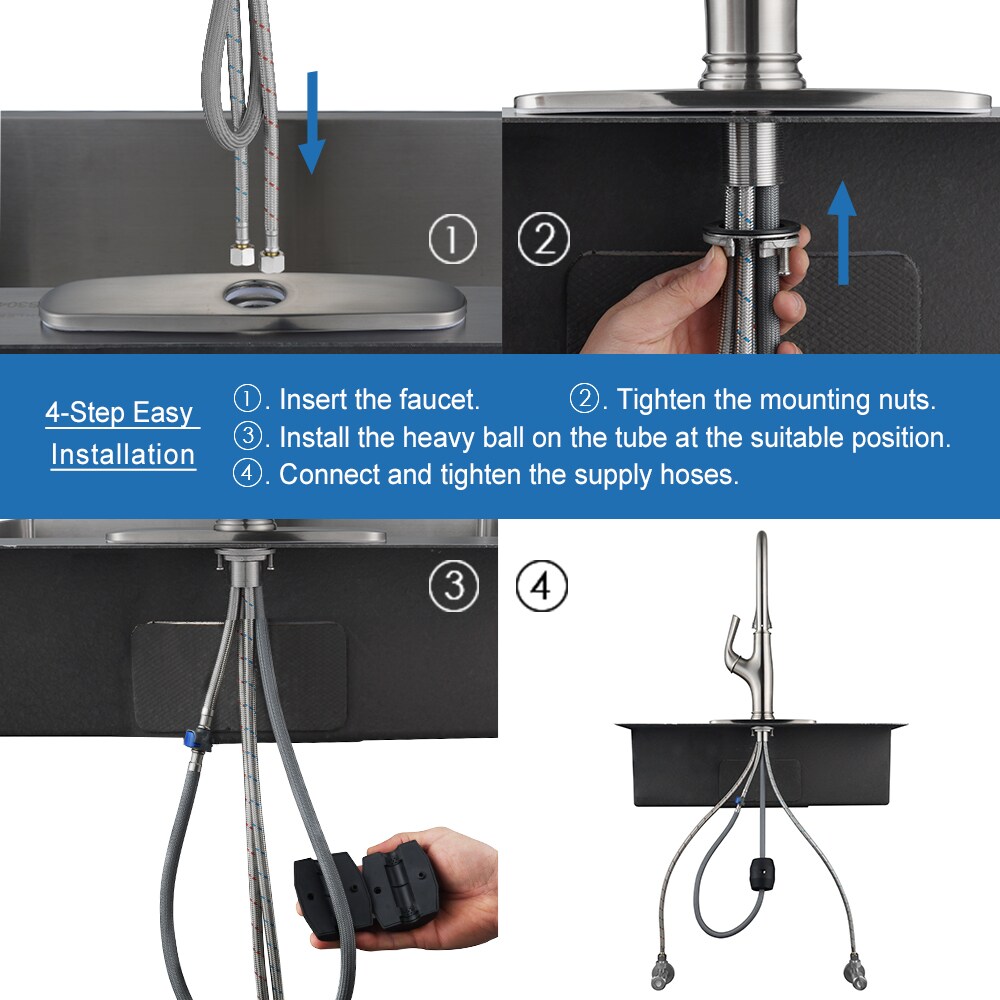 ①

②

4-Step Easy Installation

①. Insert the faucet. ②. Tighten the mounting nuts.
③. Install the heavy ball on the tube at the suitable position.
④. Connect and tighten the supply hoses.

③

④