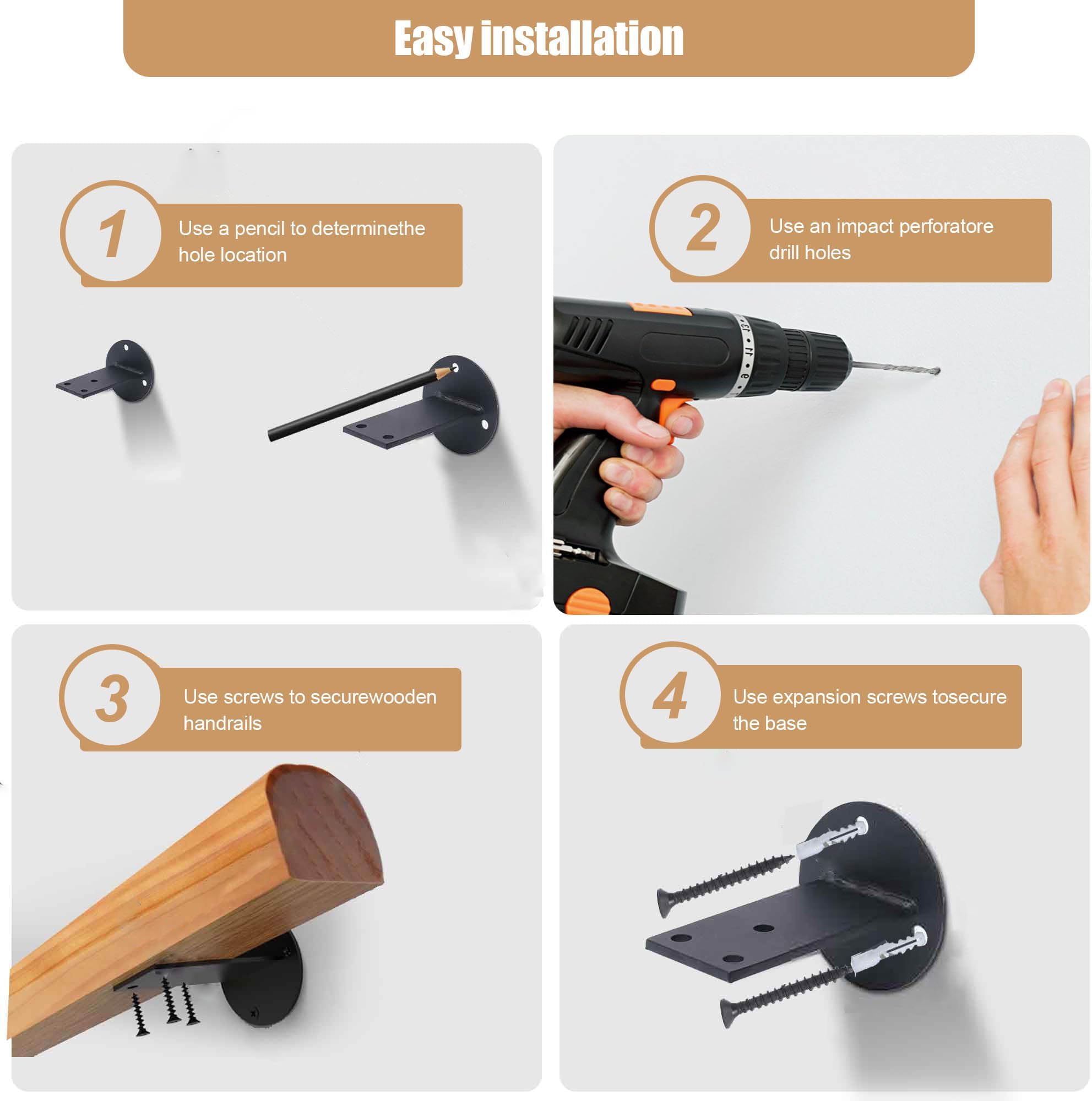 Easy installation

1
Use a pencil to determinethe hole location

2
Use an impact perforatore drill holes

3
Use screws to securewooden handrails

4
Use expansion screws tosecure the base