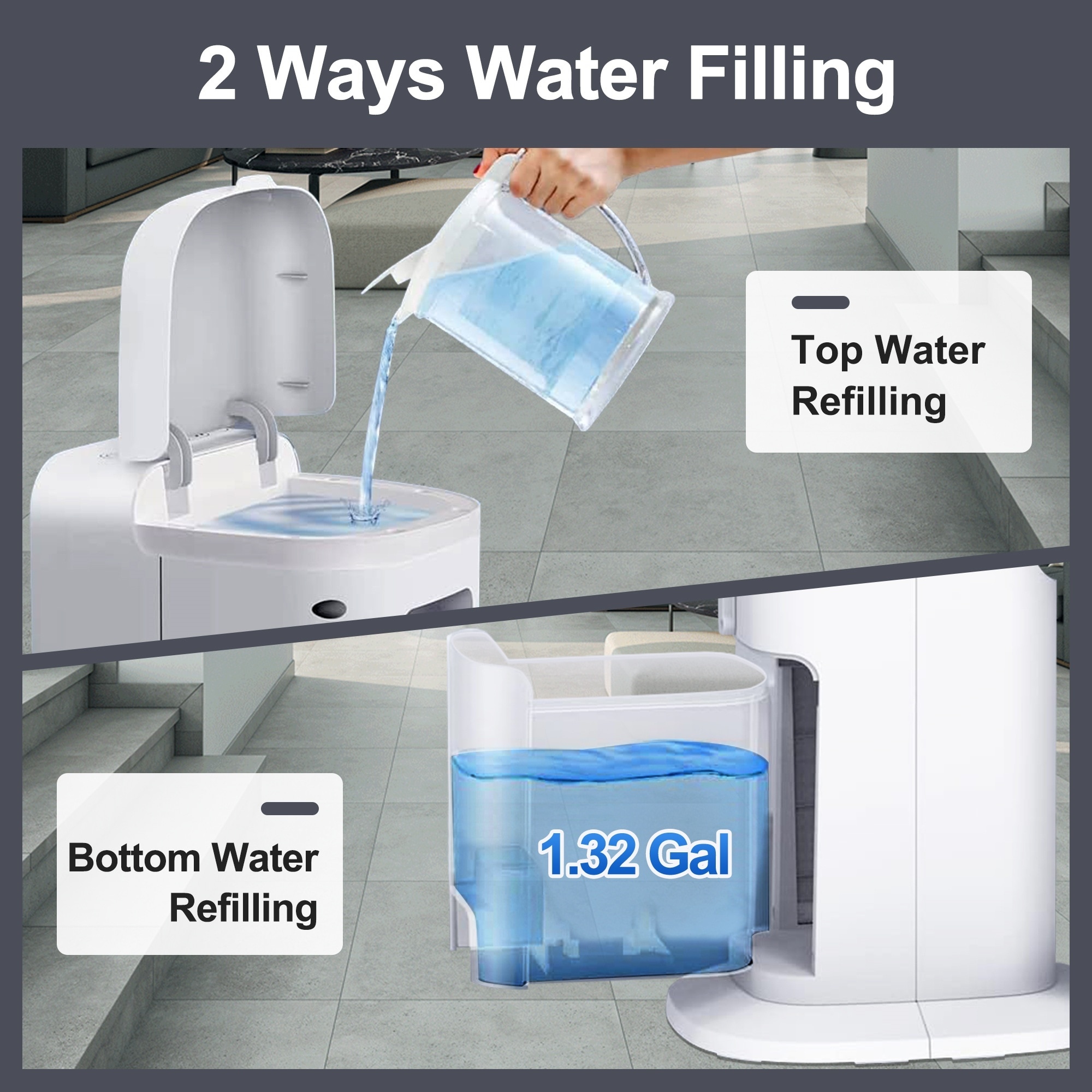 2 Ways Water Filling

Top Water Refilling

Bottom Water Refilling

1.32 Gal