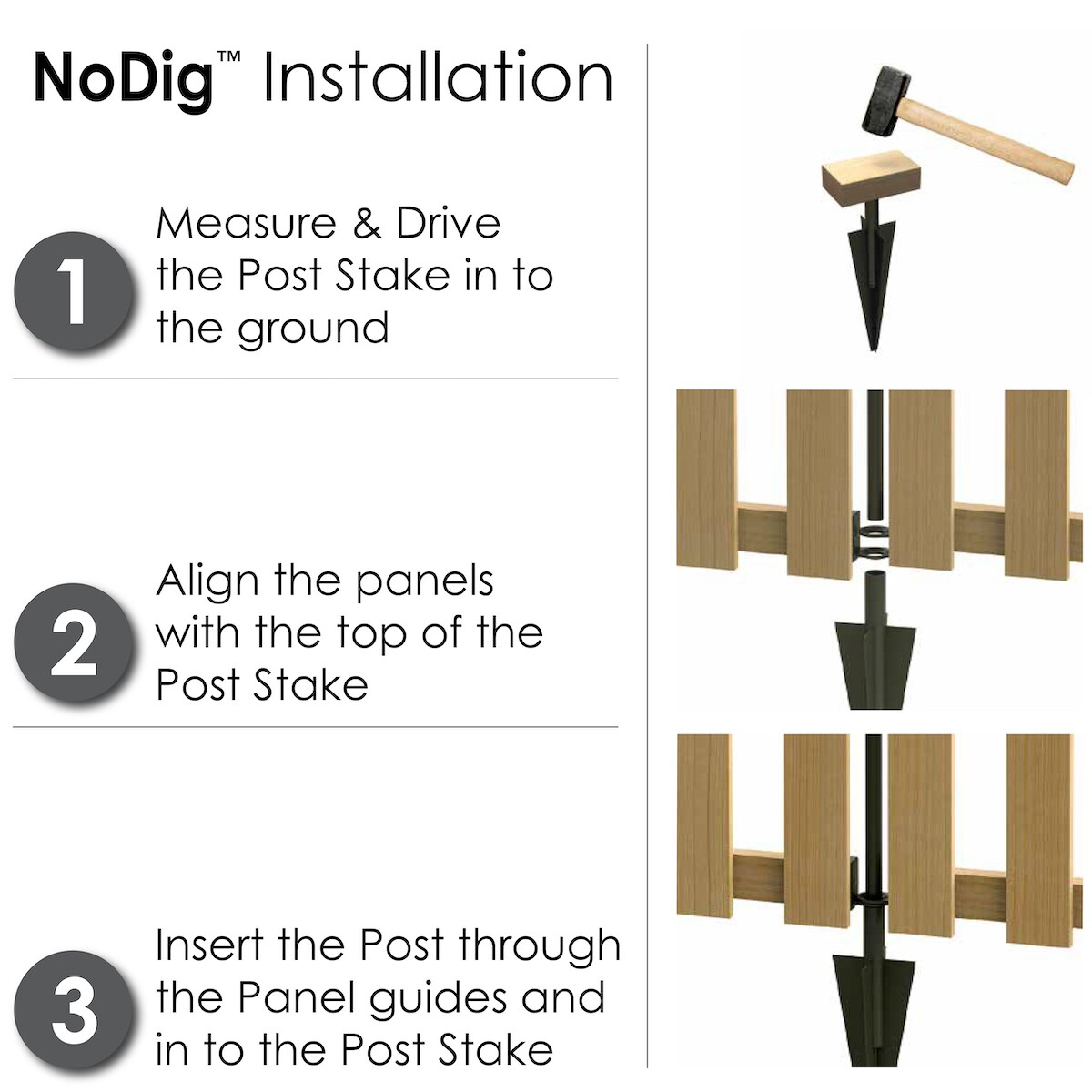 NoDig™ Installation

1 Measure & Drive the Post Stake in to the ground

2 Align the panels with the top of the Post Stake

3 Insert the Post through the Panel guides and in to the Post Stake