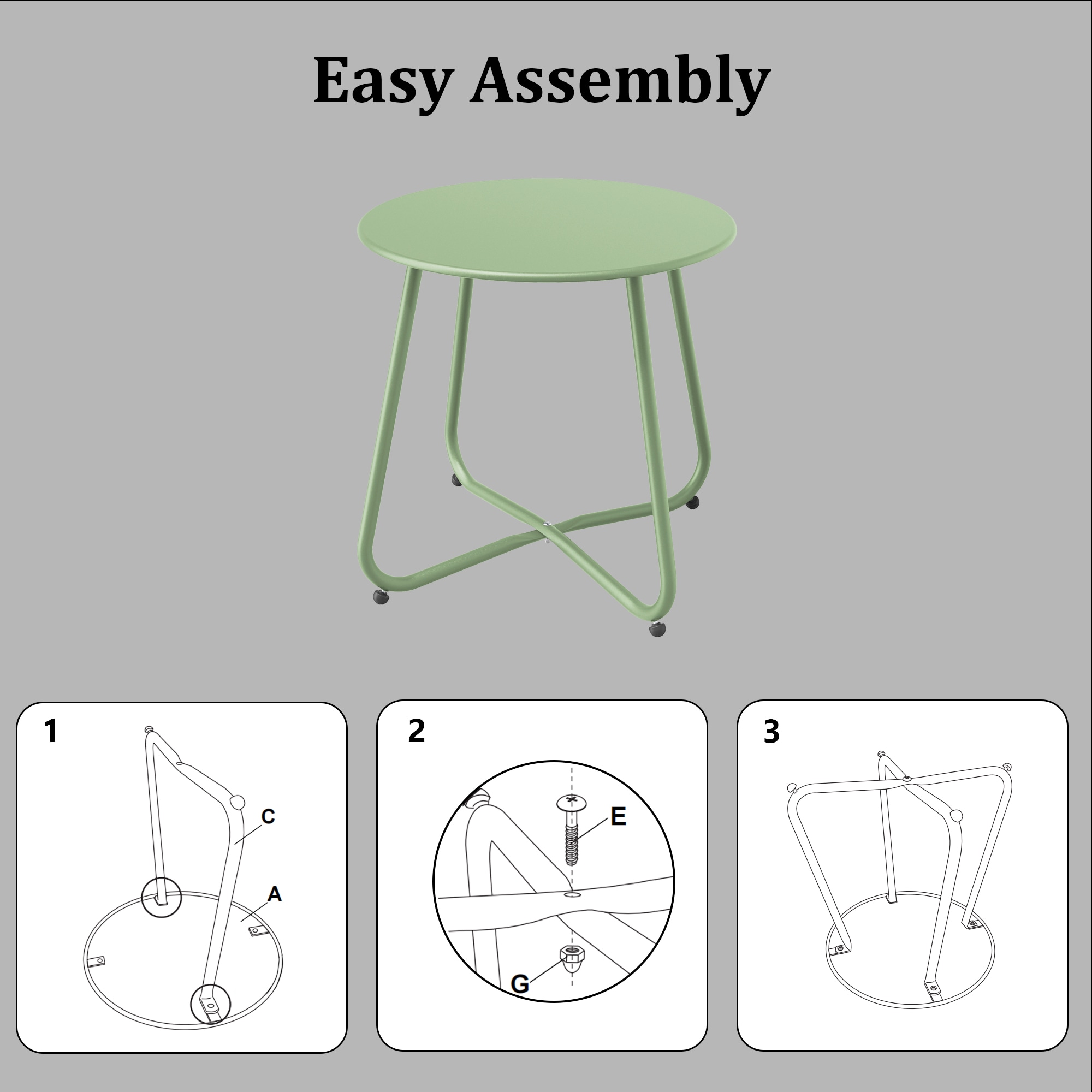 Easy Assembly

1

C

A

2

E

G

3