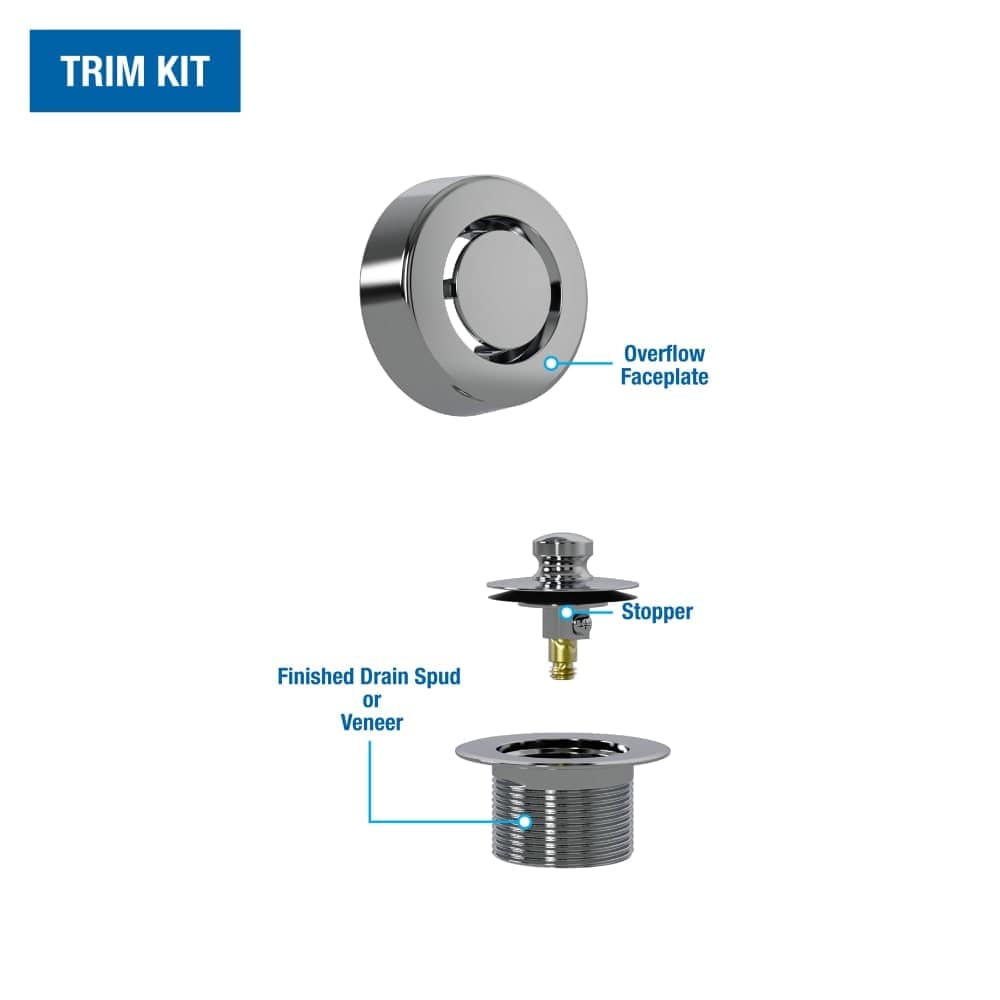 TRIM KIT

Overflow Faceplate

Stopper

Finished Drain Spud or Veneer